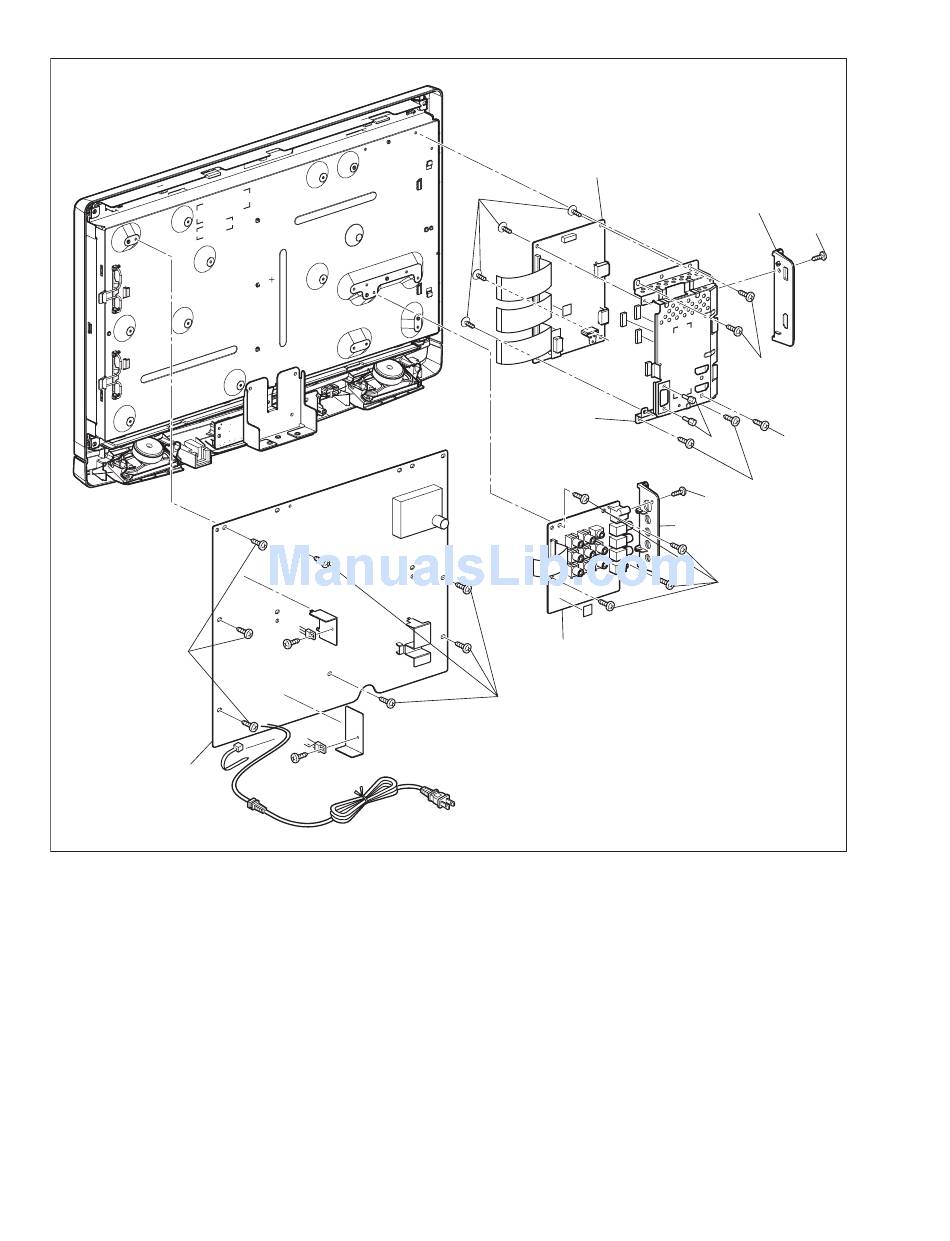 ManualsLib.com