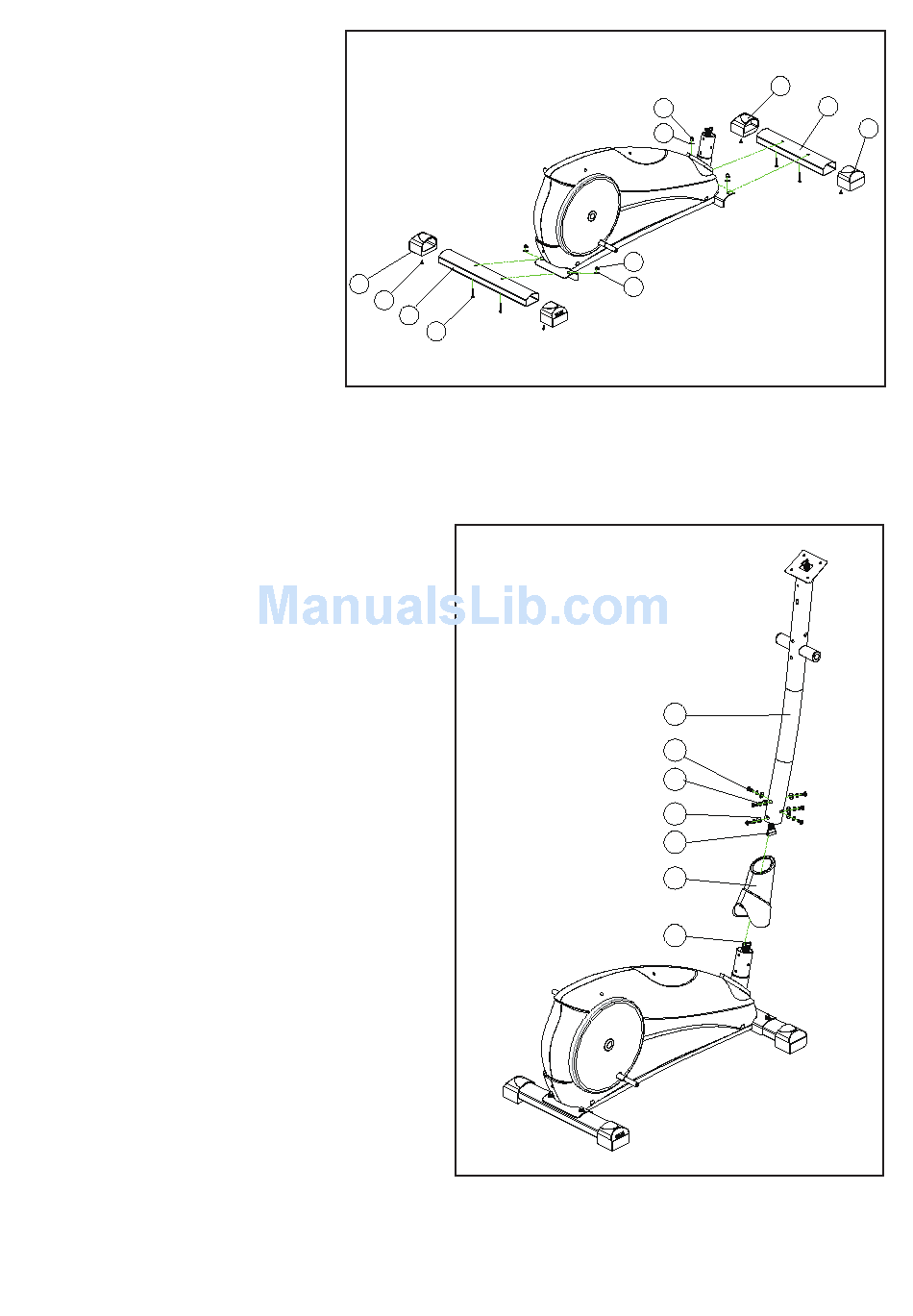 ManualsLib.com