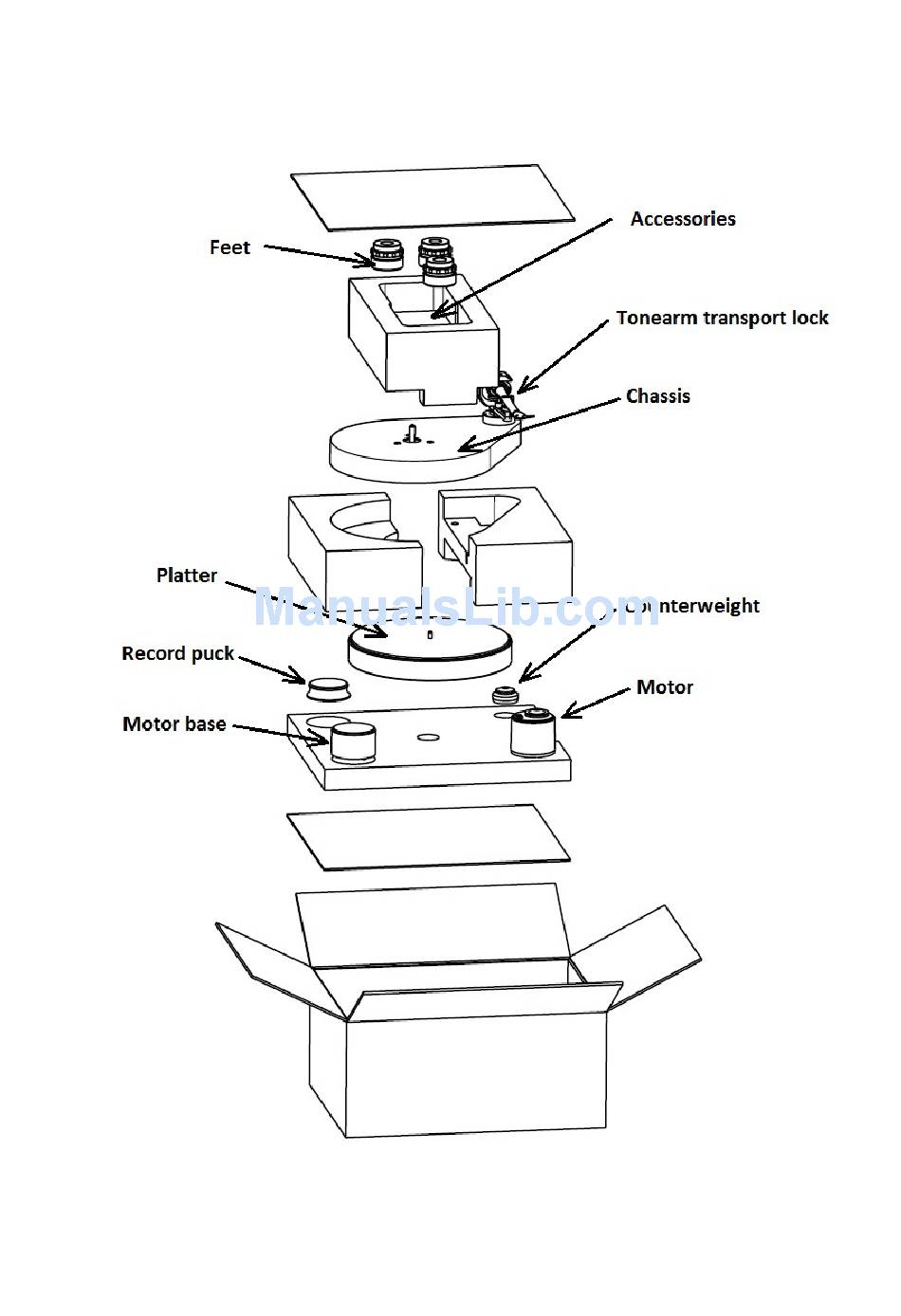 Accessories

Feet

Tonearm transport lock

Chassis

Platter

ManualsLib.com

Counterweight

Record puck

Motor

Motor base