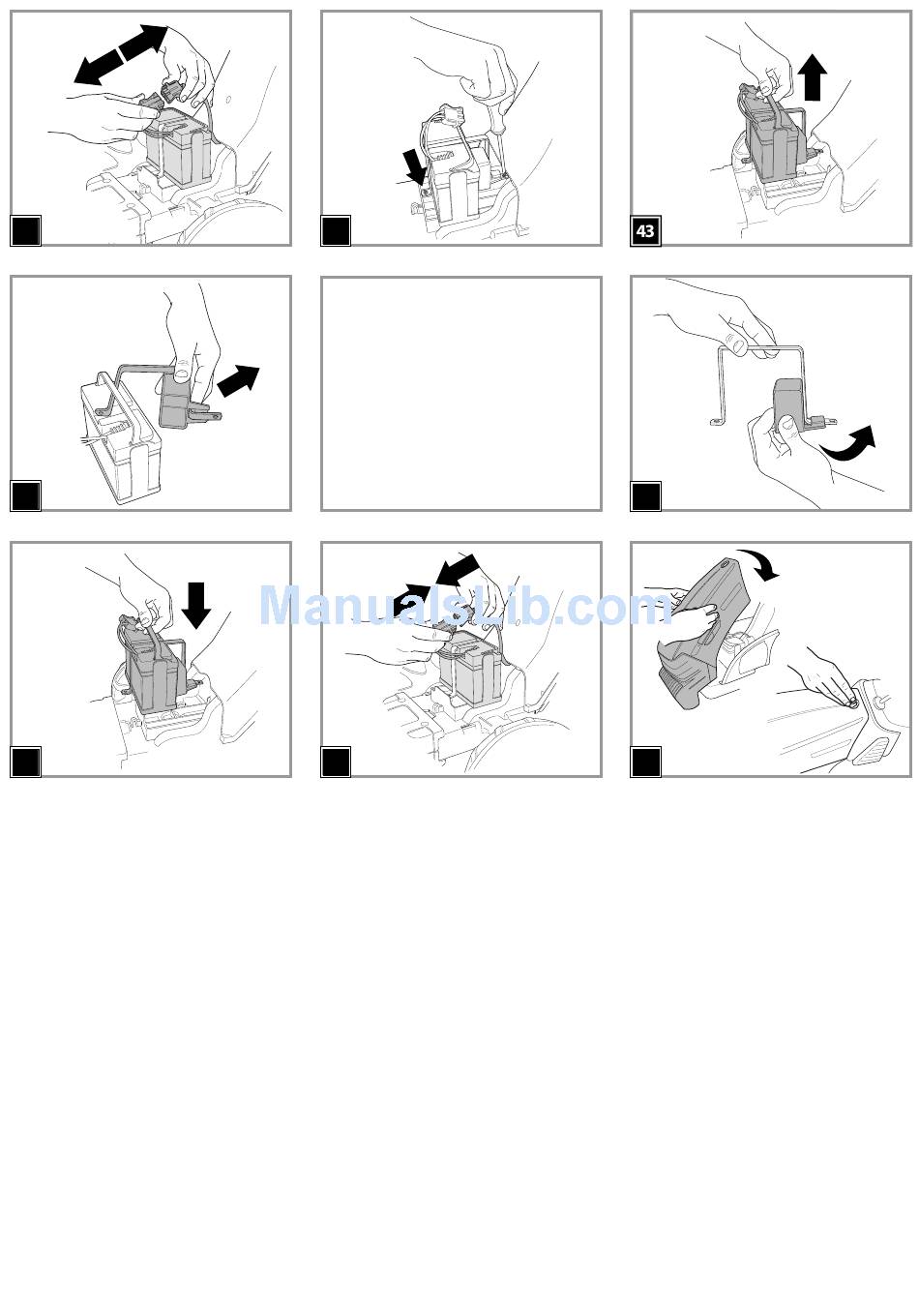 43

ManualsLib.com