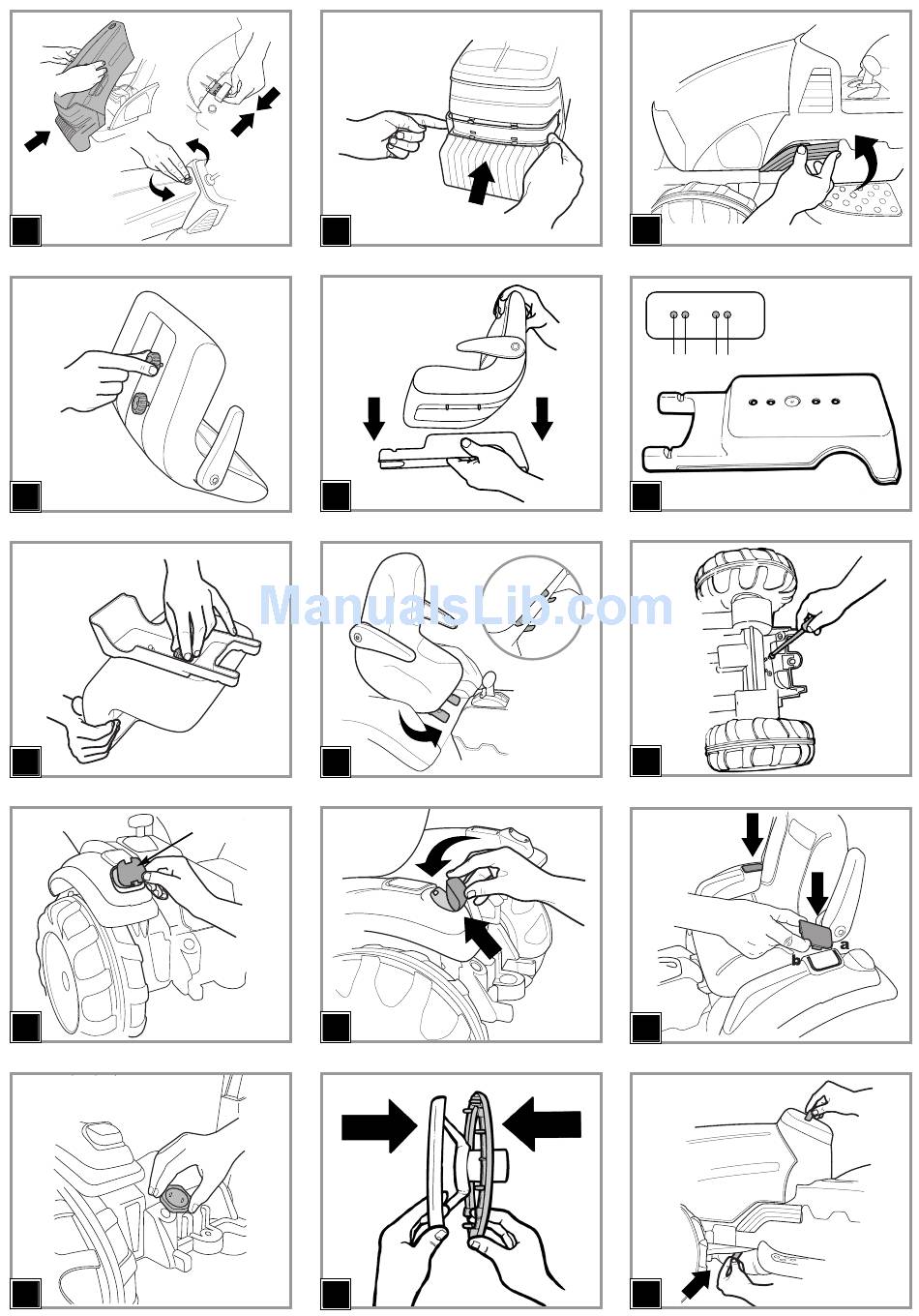 ManualsLib.com

a
b