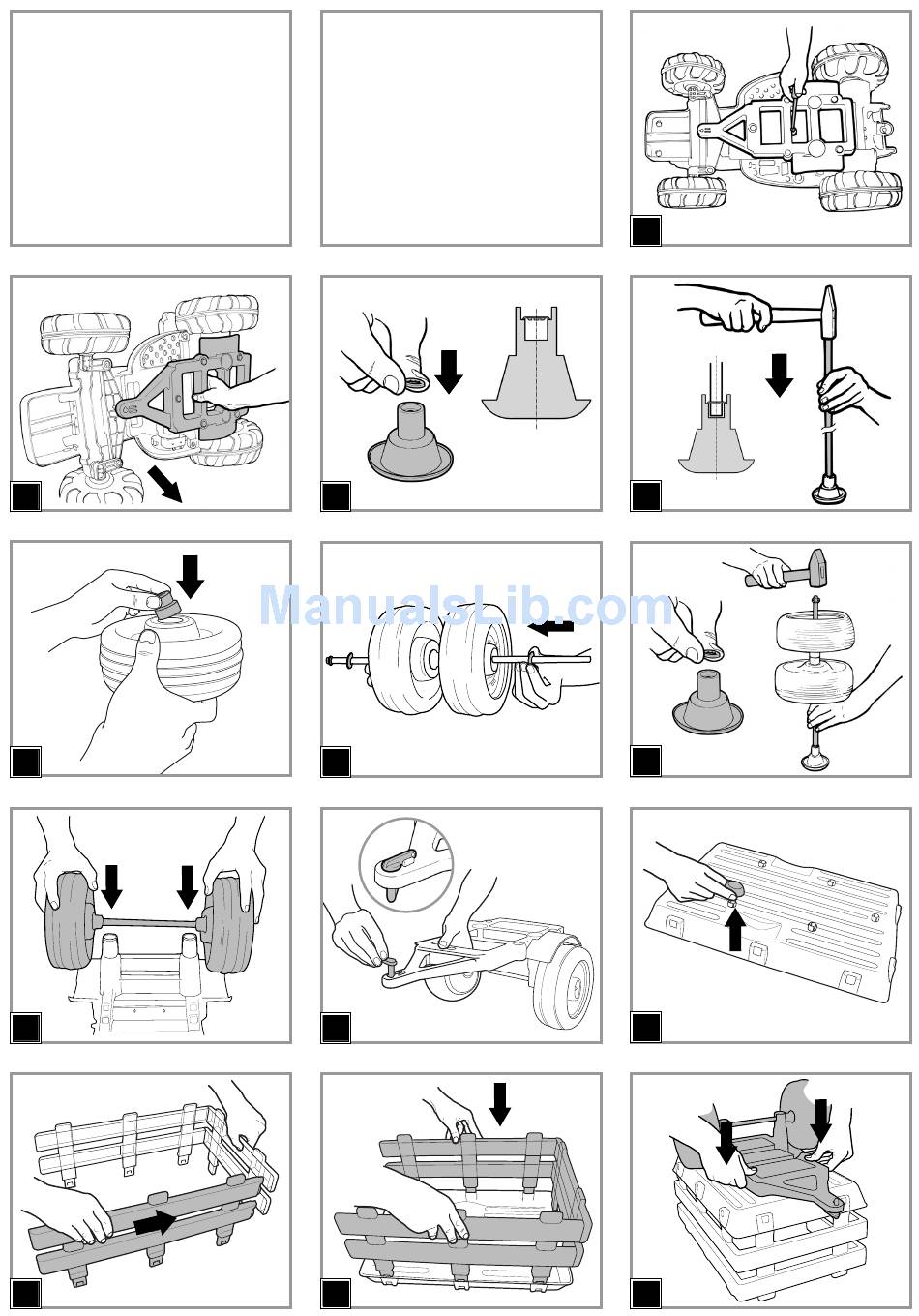 ManualsLib.com