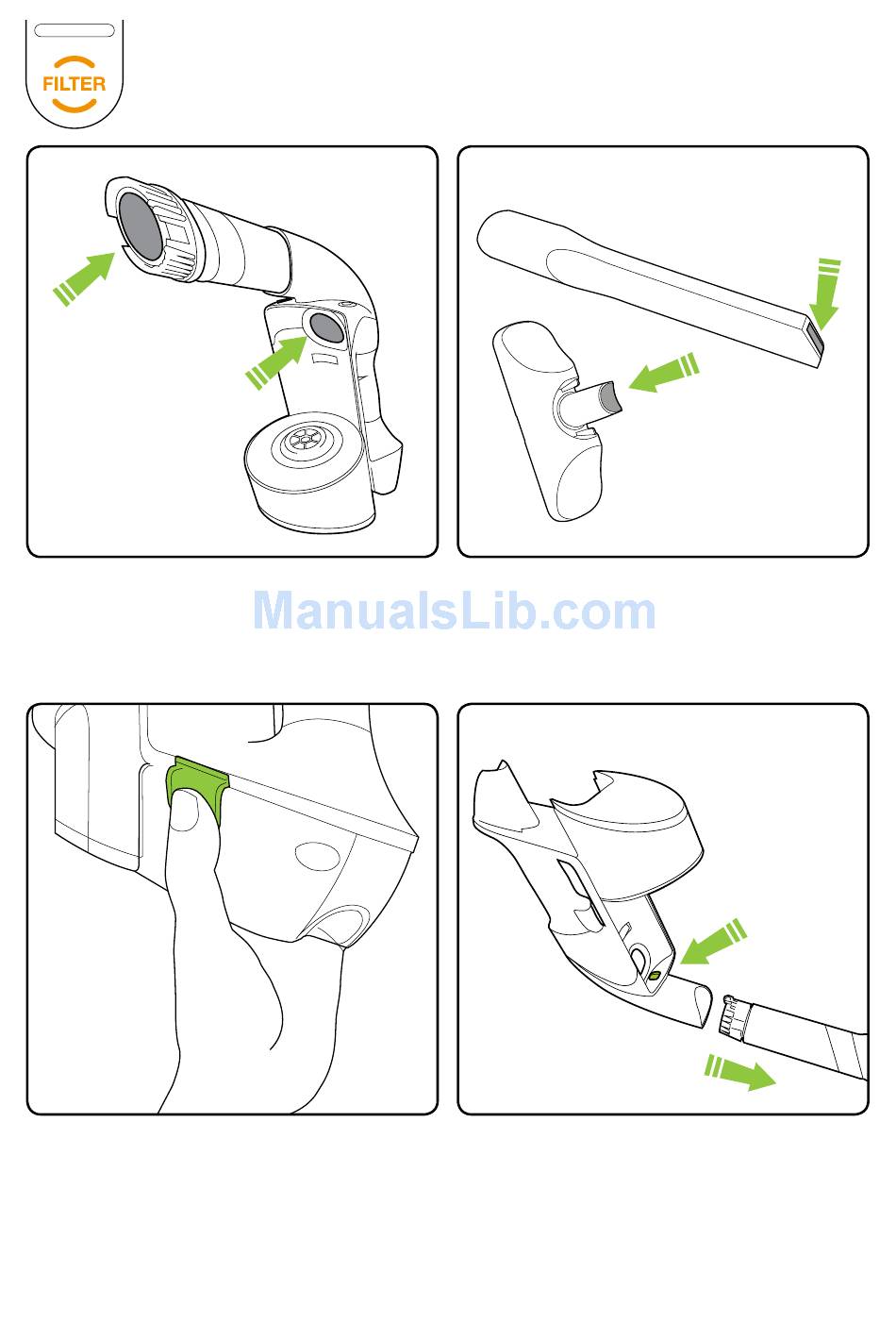 FILTER

ManualsLib.com