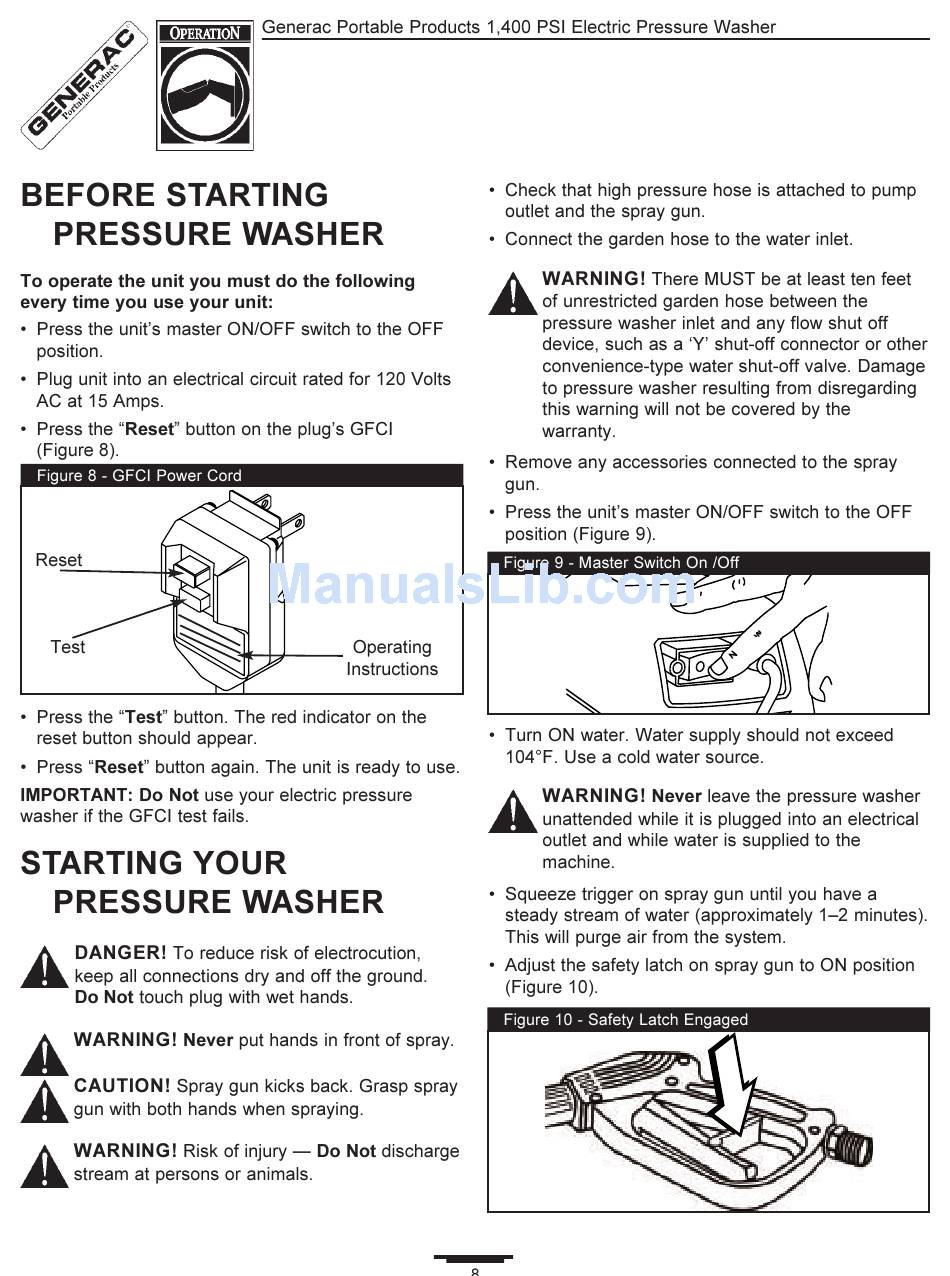 GENERAC Portable Products

OPERATION

Generac Portable Products 1,400 PSI Electric Pressure Washer

BEFORE STARTING PRESSURE WASHER

To operate the unit you must do the following every time you use your unit:

• Press the unit's master ON/OFF switch to the OFF position.

• Plug unit into an electrical circuit rated for 120 Volts AC at 15 Amps.

• Press the "Reset" button on the plug's GFCI (Figure 8).

Figure 8 - GFCI Power Cord

Reset

Test

Operating Instructions

• Press the "Test" button. The red indicator on the reset button should appear.

• Press "Reset" button again. The unit is ready to use.

IMPORTANT: Do Not use your electric pressure washer if the GFCI test fails.

STARTING YOUR PRESSURE WASHER

DANGER! To reduce risk of electrocution, keep all connections dry and off the ground. Do Not touch plug with wet hands.

WARNING! Never put hands in front of spray.

CAUTION! Spray gun kicks back. Grasp spray gun with both hands when spraying.

WARNING! Risk of injury — Do Not discharge stream at persons or animals.

• Check that high pressure hose is attached to pump outlet and the spray gun.

• Connect the garden hose to the water inlet.

WARNING! There MUST be at least ten feet of unrestricted garden hose between the pressure washer inlet and any flow shut off device, such as a 'Y' shut-off connector or other convenience-type water shut-off valve. Damage to pressure washer resulting from disregarding this warning will not be covered by the warranty.

• Remove any accessories connected to the spray gun.

• Press the unit's master ON/OFF switch to the OFF position (Figure 9).

Figure 9 - Master Switch On /Off

ManualsLib.com

• Turn ON water. Water supply should not exceed 104°F. Use a cold water source.

WARNING! Never leave the pressure washer unattended while it is plugged into an electrical outlet and while water is supplied to the machine.

• Squeeze trigger on spray gun until you have a steady stream of water (approximately 1–2 minutes). This will purge air from the system.

• Adjust the safety latch on spray gun to ON position (Figure 10).

Figure 10 - Safety Latch Engaged

8