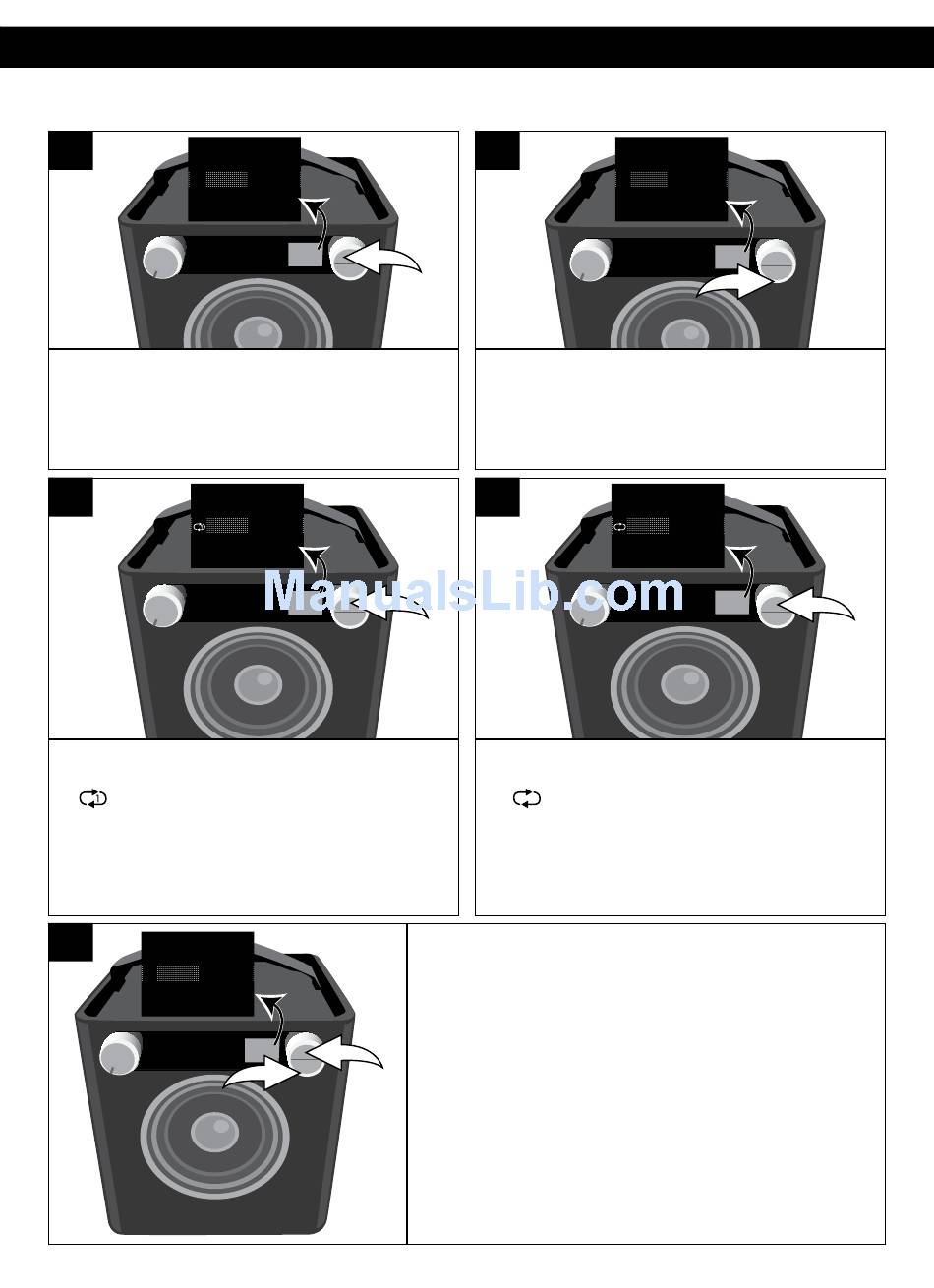 ManualsLib.com