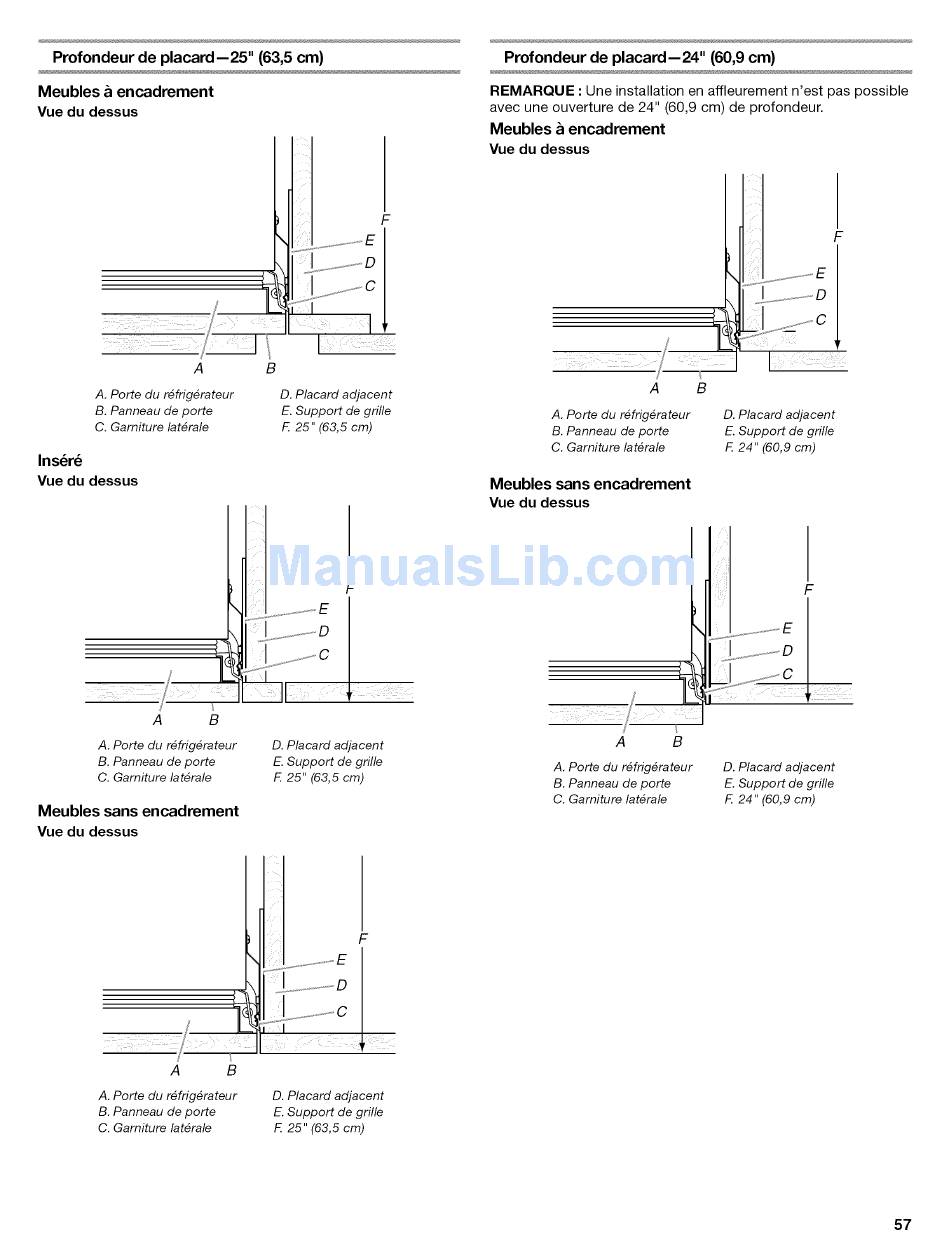 Profondeur de placard—25" (63,5 cm)

Meubles à encadrement
Vue du dessus

F
E
D
C
A
B

A. Porte du réfrigérateur
B. Panneau de porte
C. Garniture latérale

D. Placard adjacent
E. Support de grille
F. 25" (63,5 cm)

Inséré
Vue du dessus

F
E
D
C
A
B

A. Porte du réfrigérateur
B. Panneau de porte
C. Garniture latérale

D. Placard adjacent
E. Support de grille
F. 25" (63,5 cm)

Meubles sans encadrement
Vue du dessus

F
E
D
C
A
B

A. Porte du réfrigérateur
B. Panneau de porte
C. Garniture latérale

D. Placard adjacent
E. Support de grille
F. 25" (63,5 cm)

Profondeur de placard—24" (60,9 cm)

REMARQUE : Une installation en affleurement n'est pas possible avec une ouverture de 24" (60,9 cm) de profondeur.

Meubles à encadrement
Vue du dessus

F
E
D
C
A
B

A. Porte du réfrigérateur
B. Panneau de porte
C. Garniture latérale

D. Placard adjacent
E. Support de grille
F. 24" (60,9 cm)

Meubles sans encadrement
Vue du dessus

F
E
D
C
A
B

A. Porte du réfrigérateur
B. Panneau de porte
C. Garniture latérale

D. Placard adjacent
E. Support de grille
F. 24" (60,9 cm)

ManualsLib.com

57