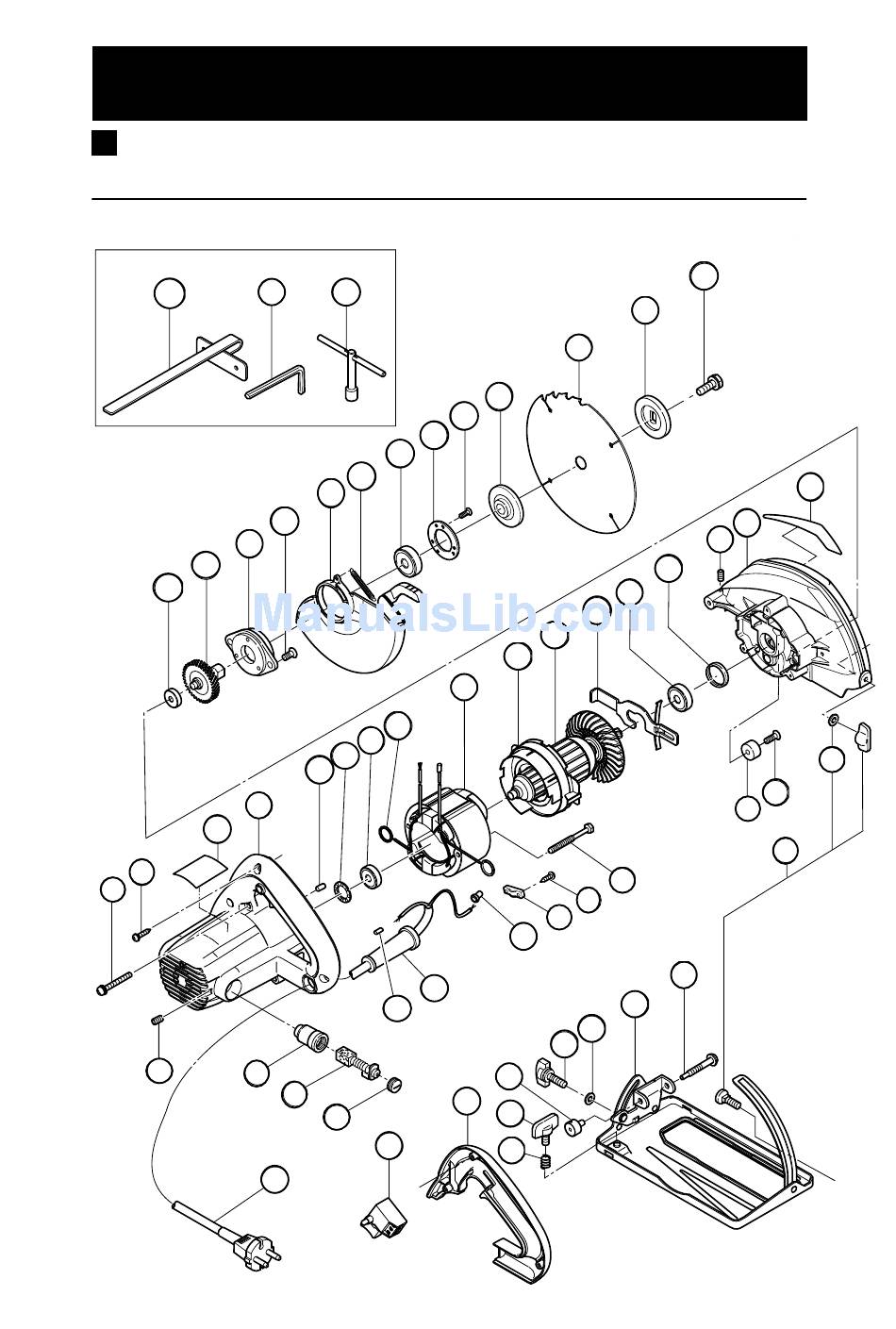 ManualsLib.com