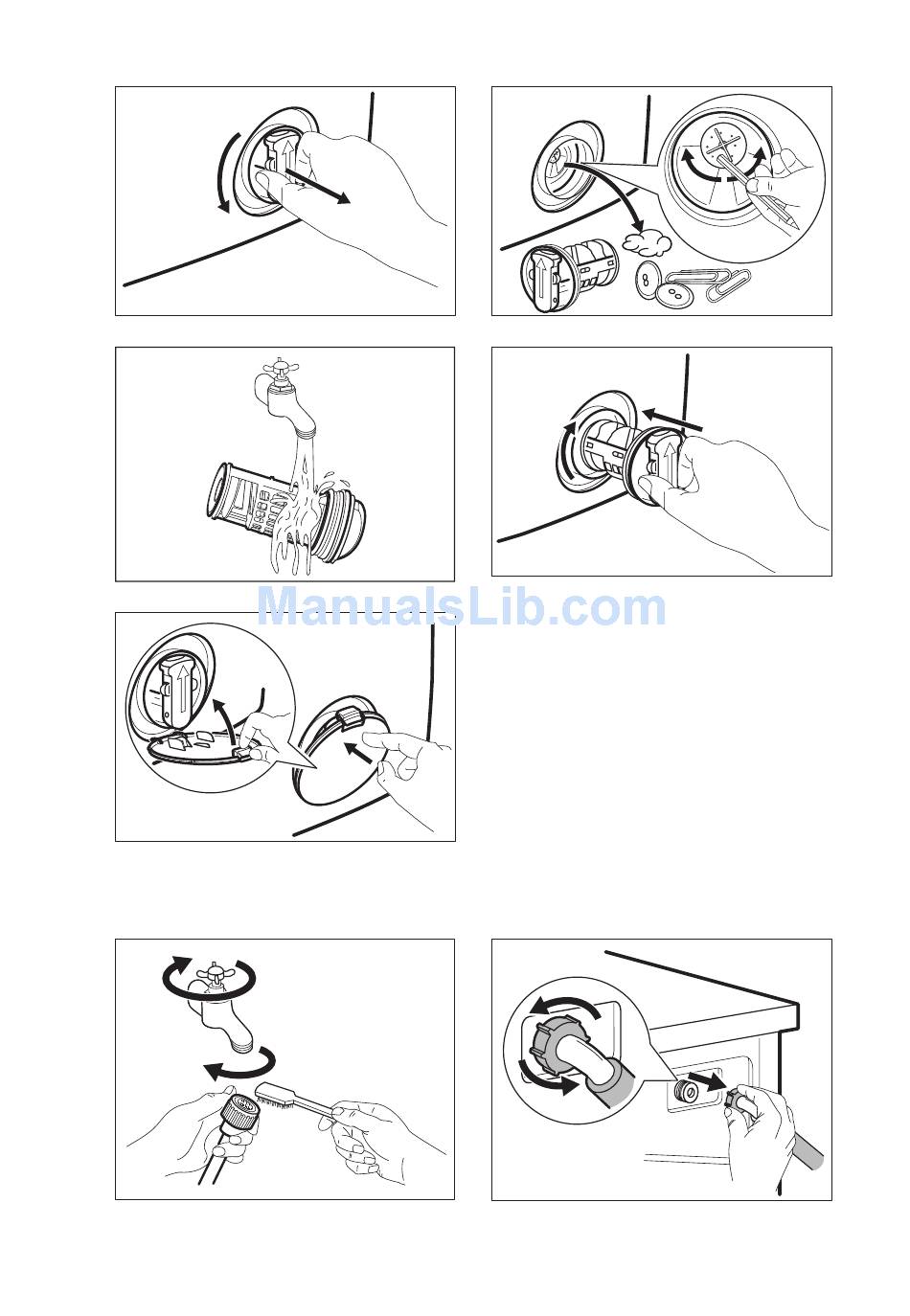 ManualsLib.com