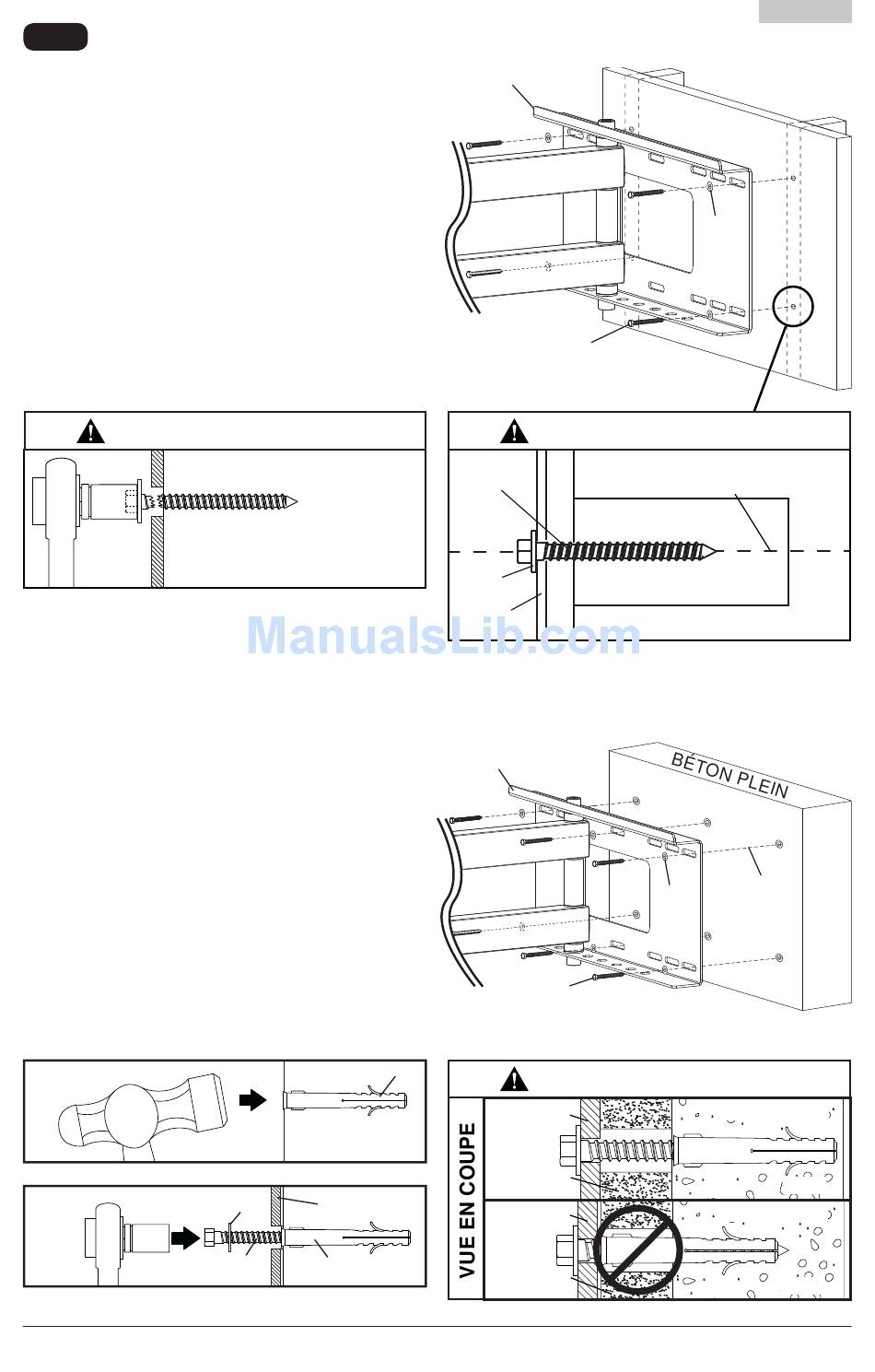 ManualsLib.com

BÉTON PLEIN

VUE EN COUPE