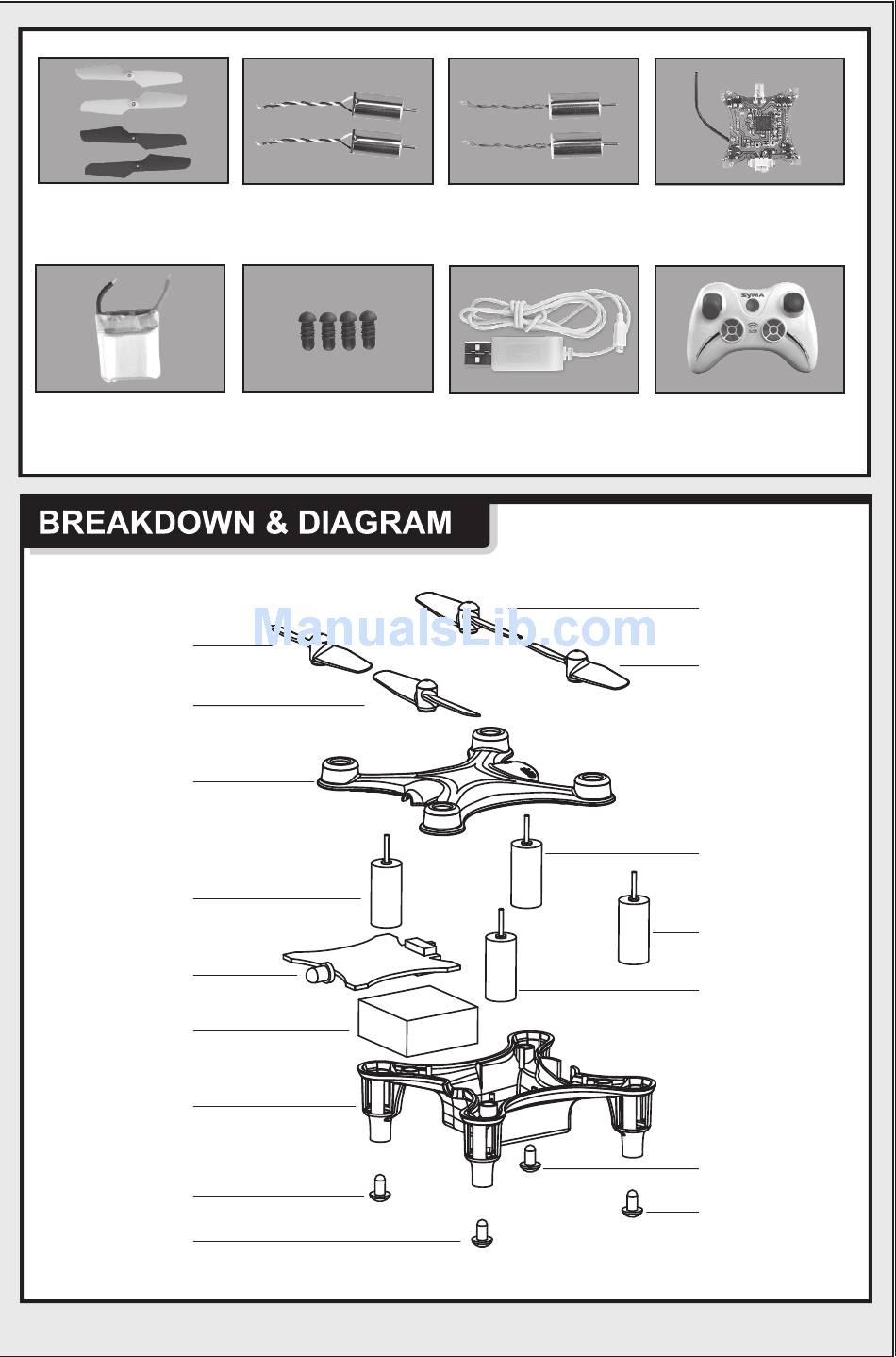 SYMA

BREAKDOWN & DIAGRAM

ManualsLib.com