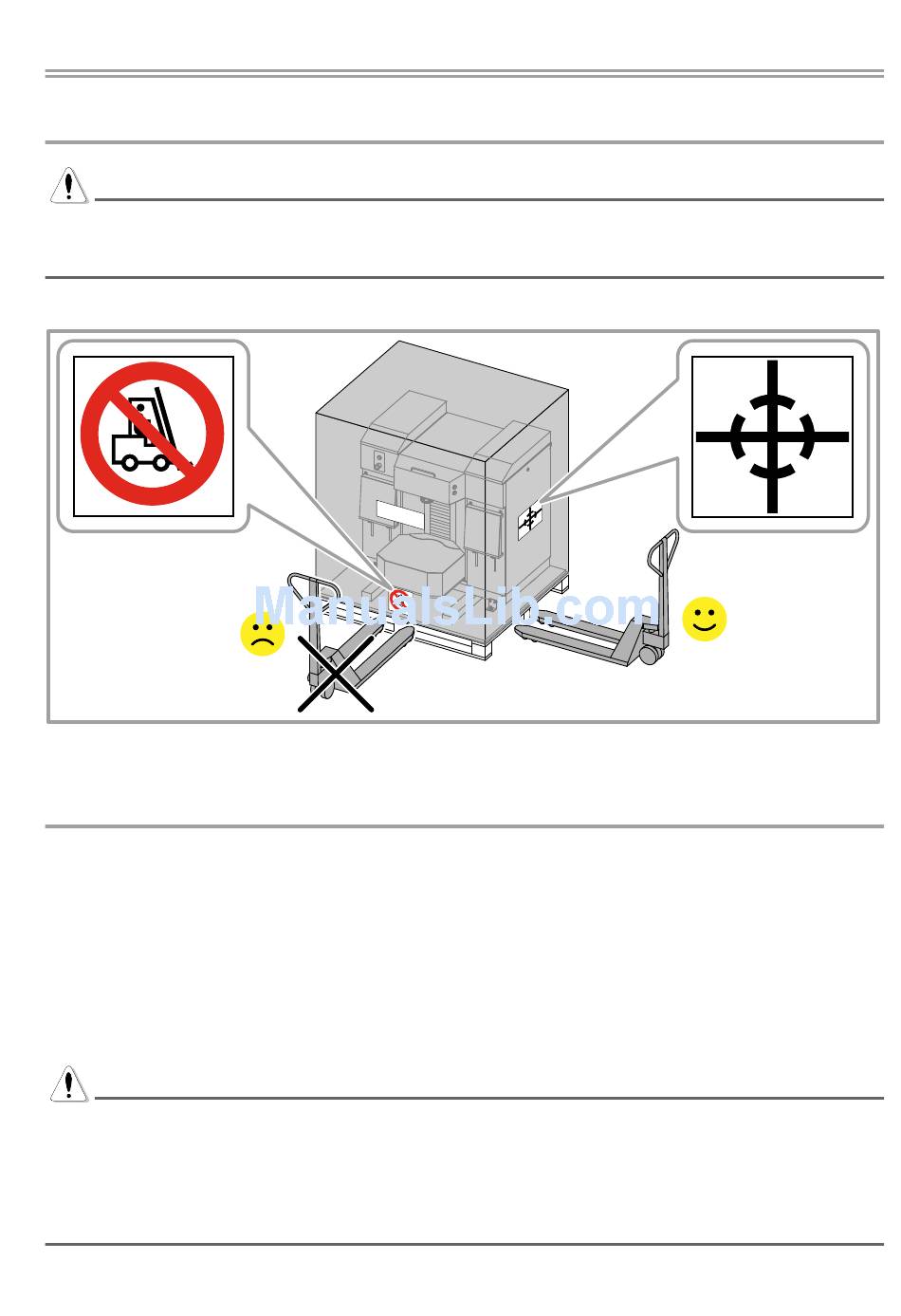 ManualsLib.com