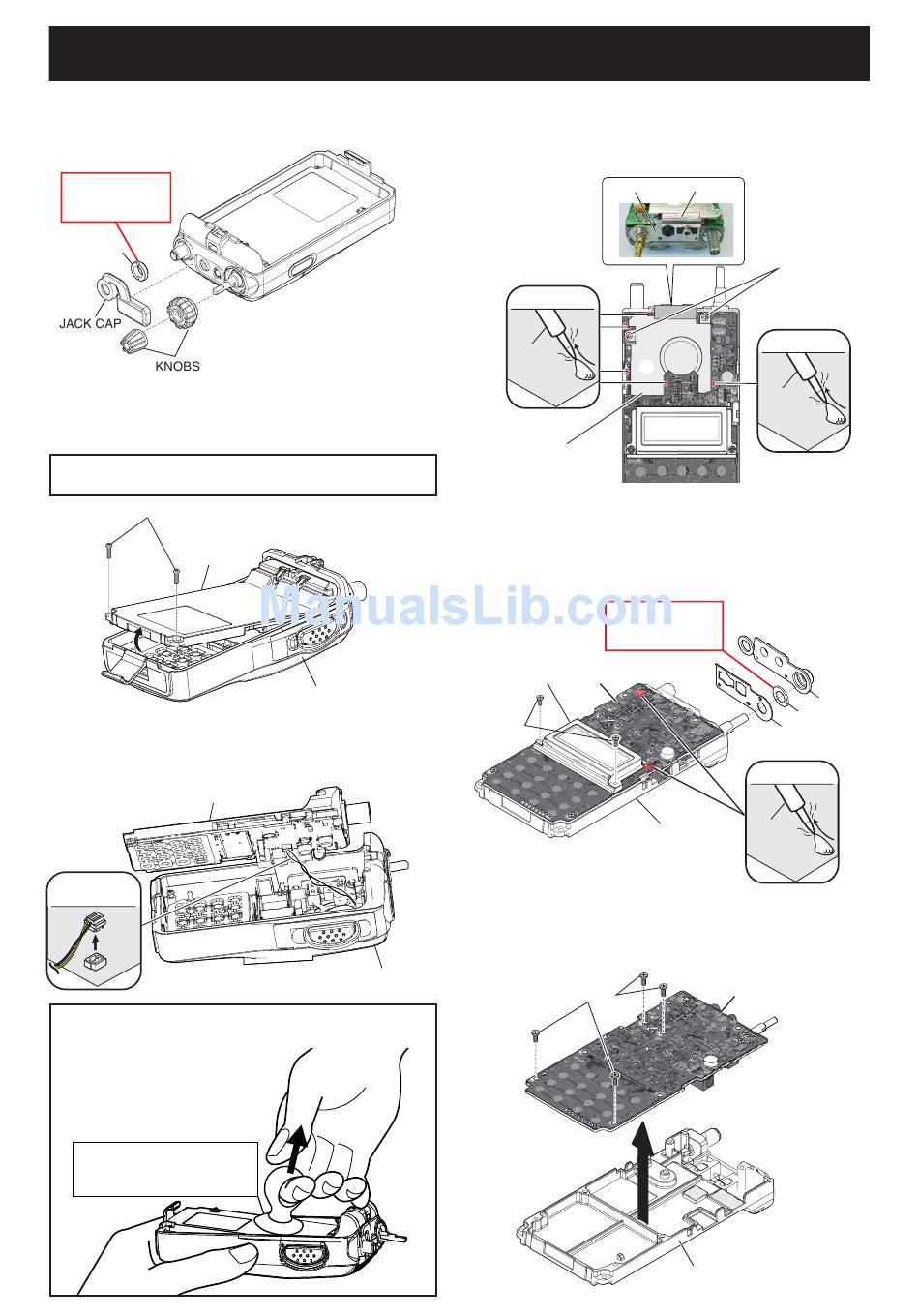 JACK CAP

KNOBS

ManualsLib.com