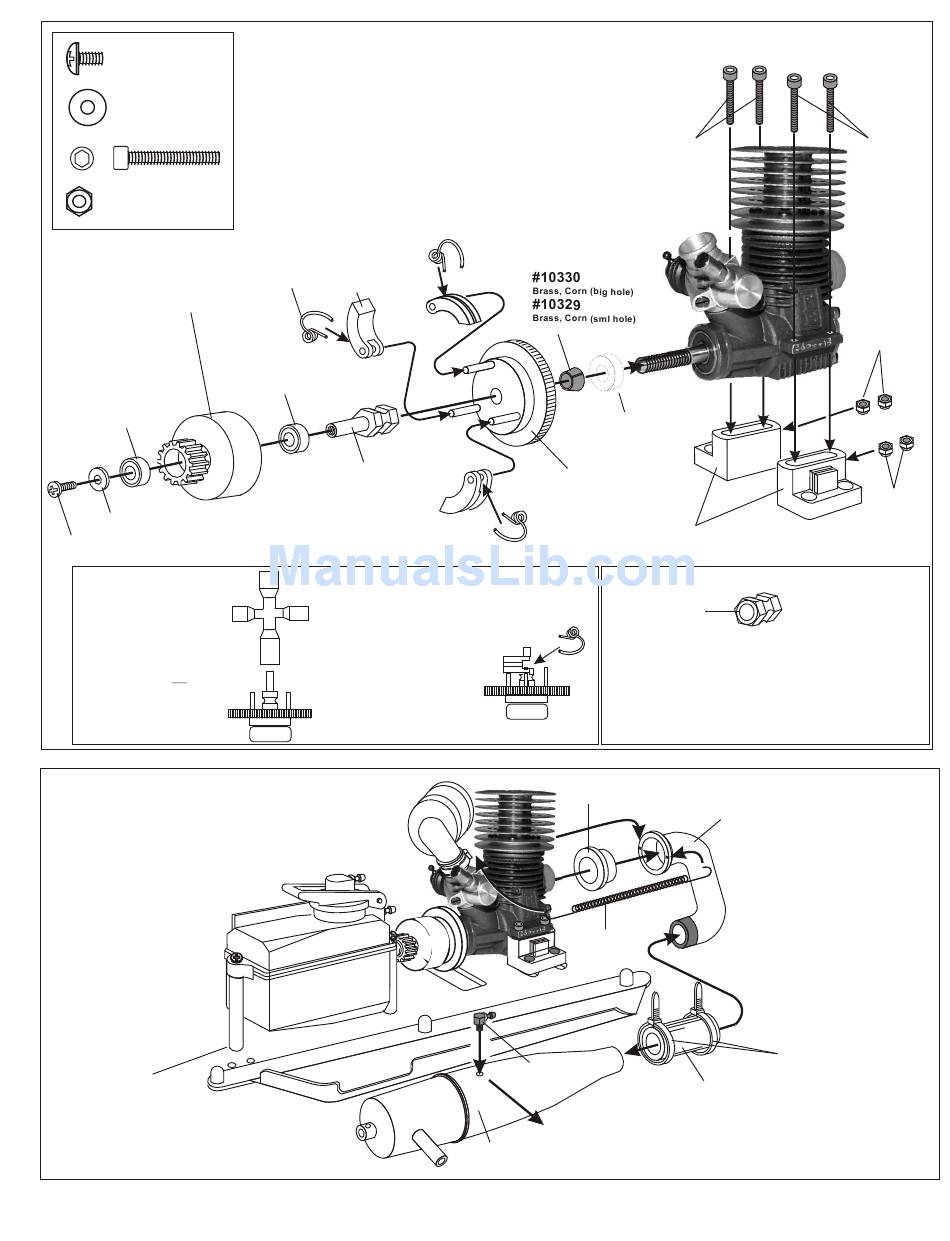 #10330
Brass, Corn (big hole)
#10329
Brass, Corn (sml hole)

ManualsLib.com