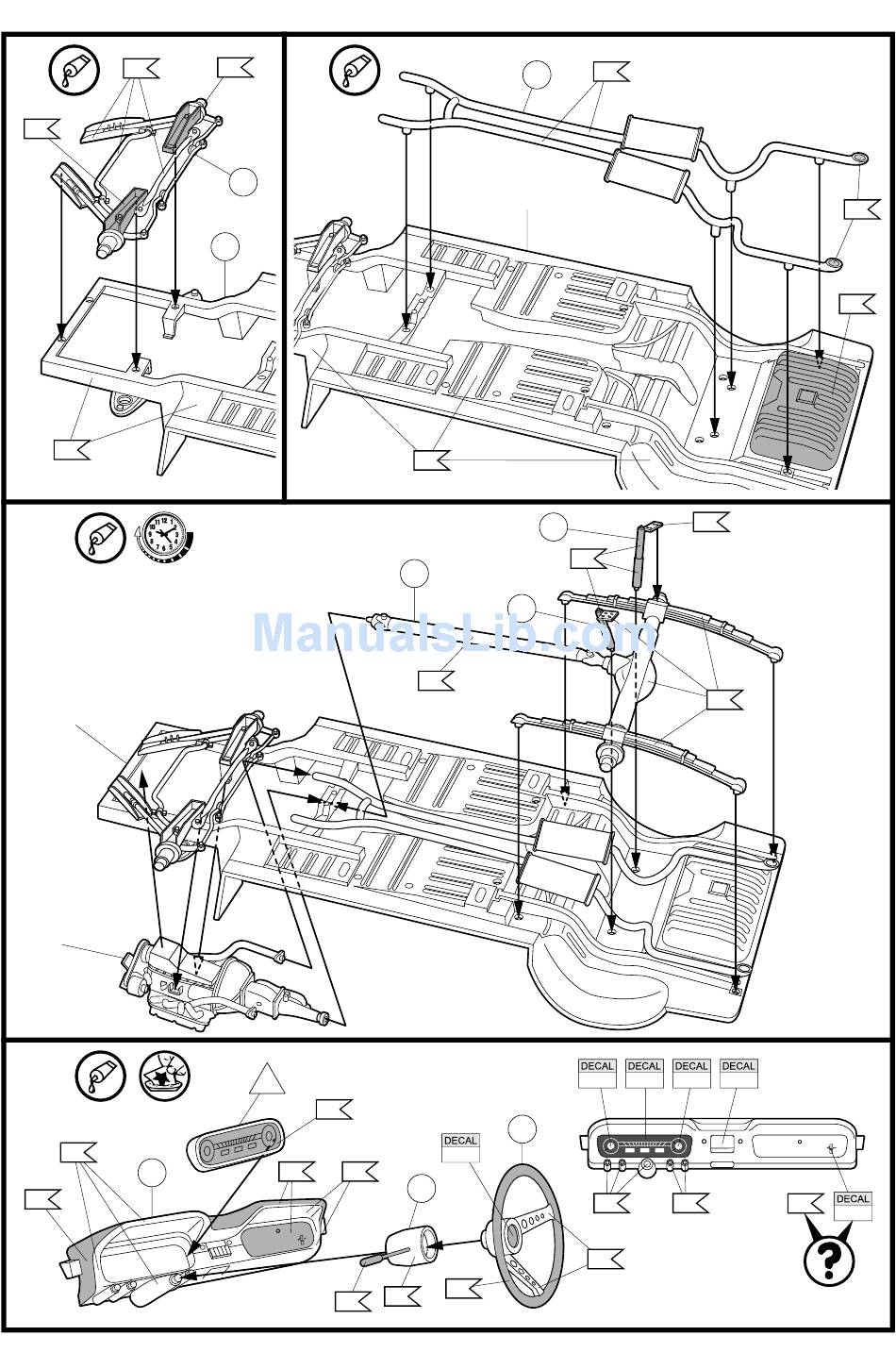 ManualsLib.com

DECAL DECAL DECAL DECAL

DECAL

DECAL

?