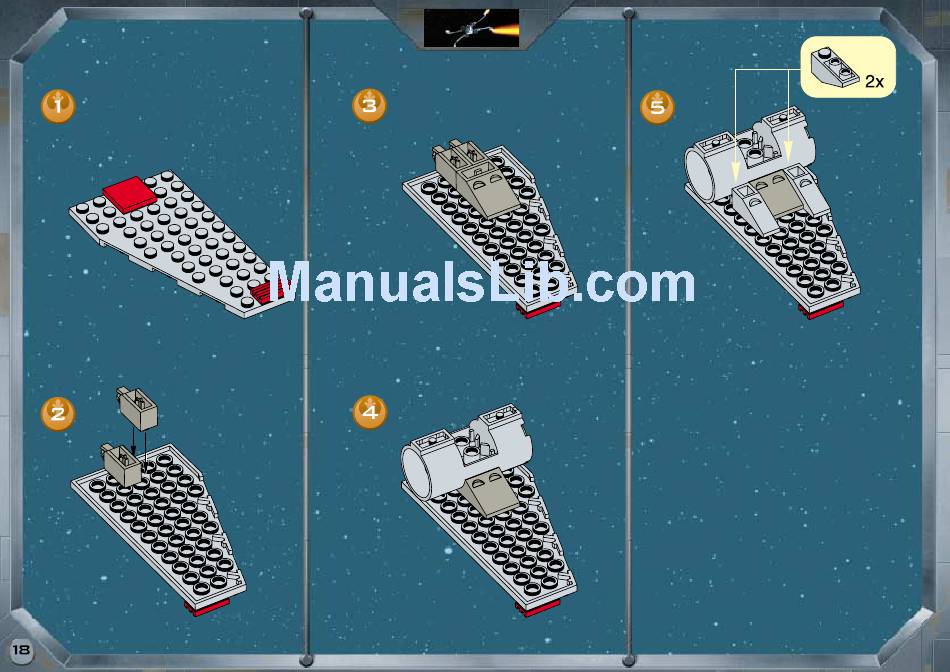 1

2

3

4

5

2x

ManualsLib.com

18