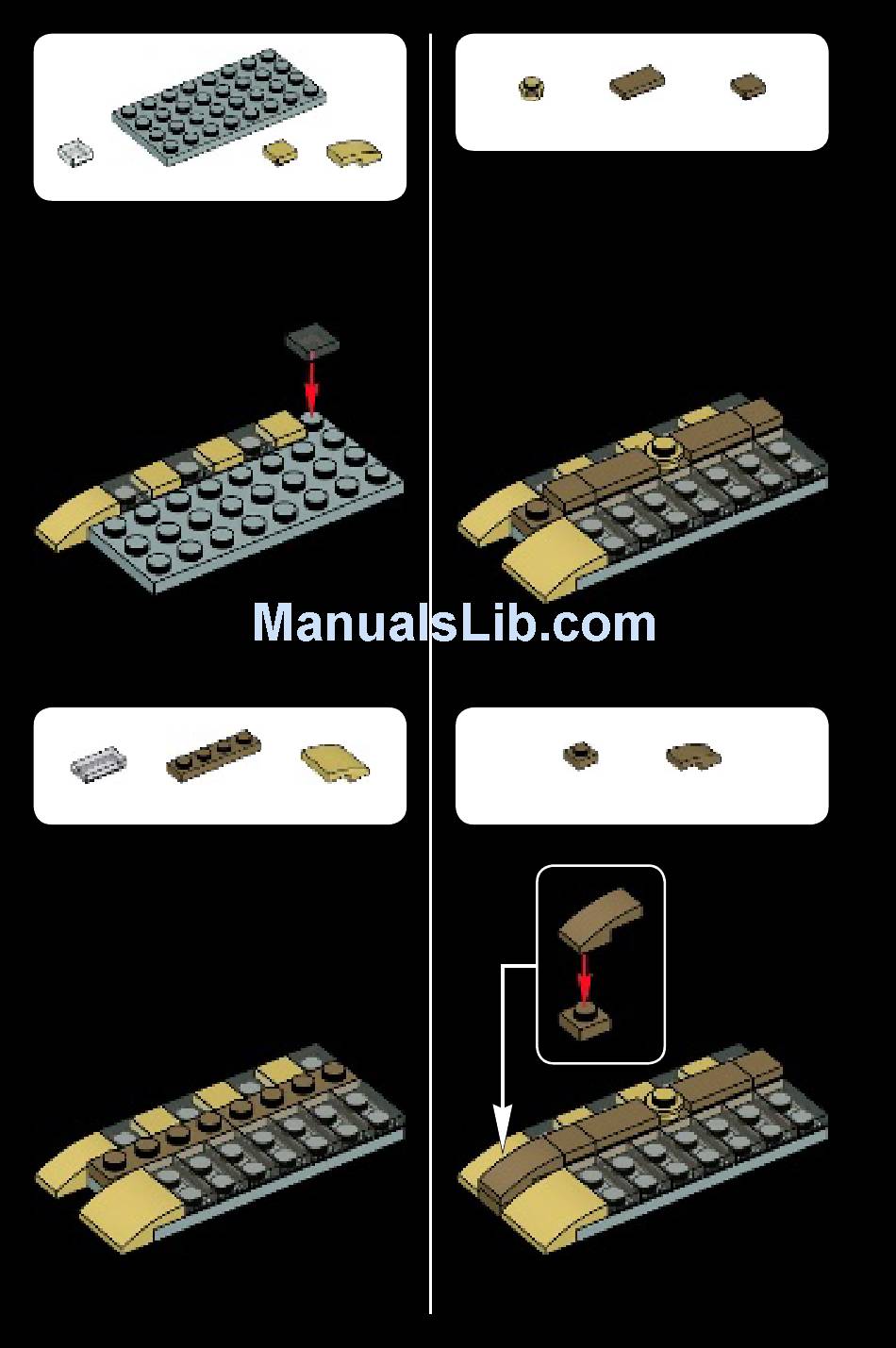 ManualsLib.com