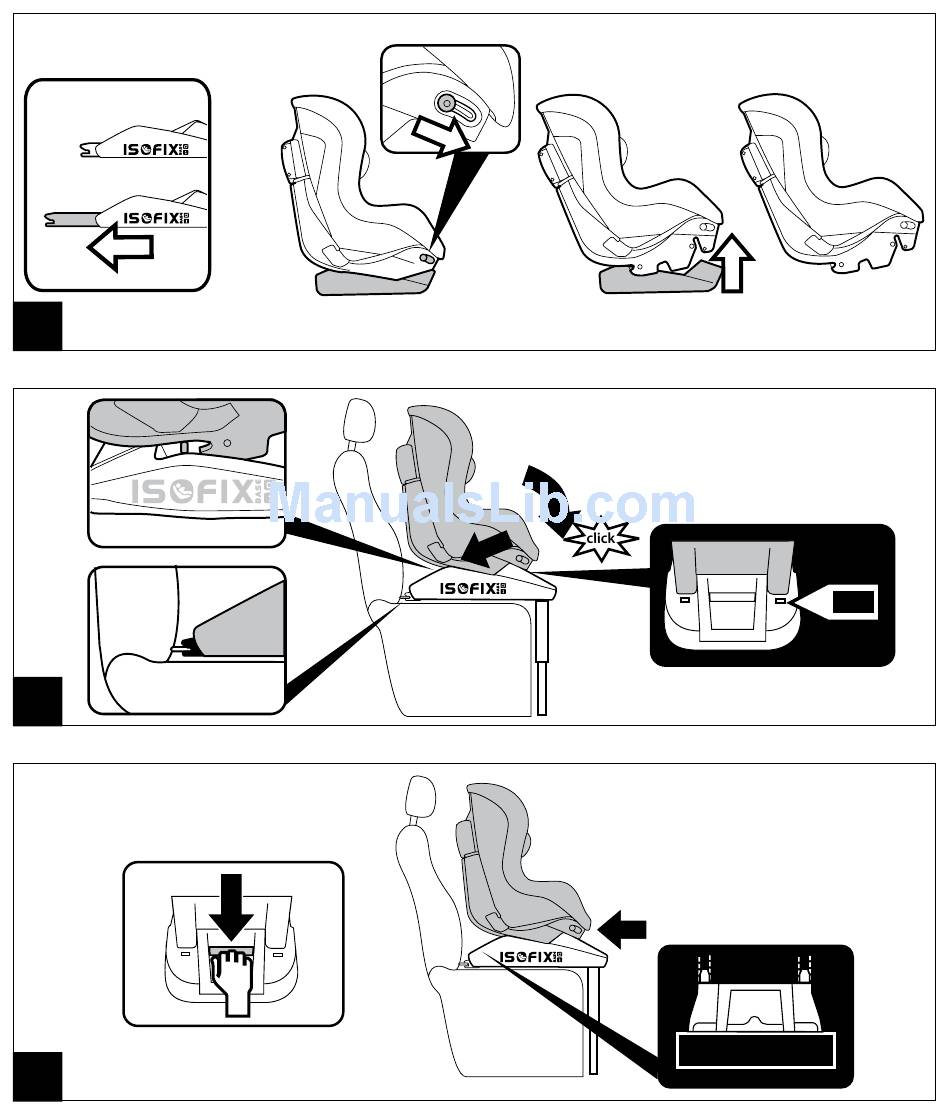 ISOFIX
ISOFIX
ISOFIX
ManualsLib.com
click
ISOFIX
ISOFIX