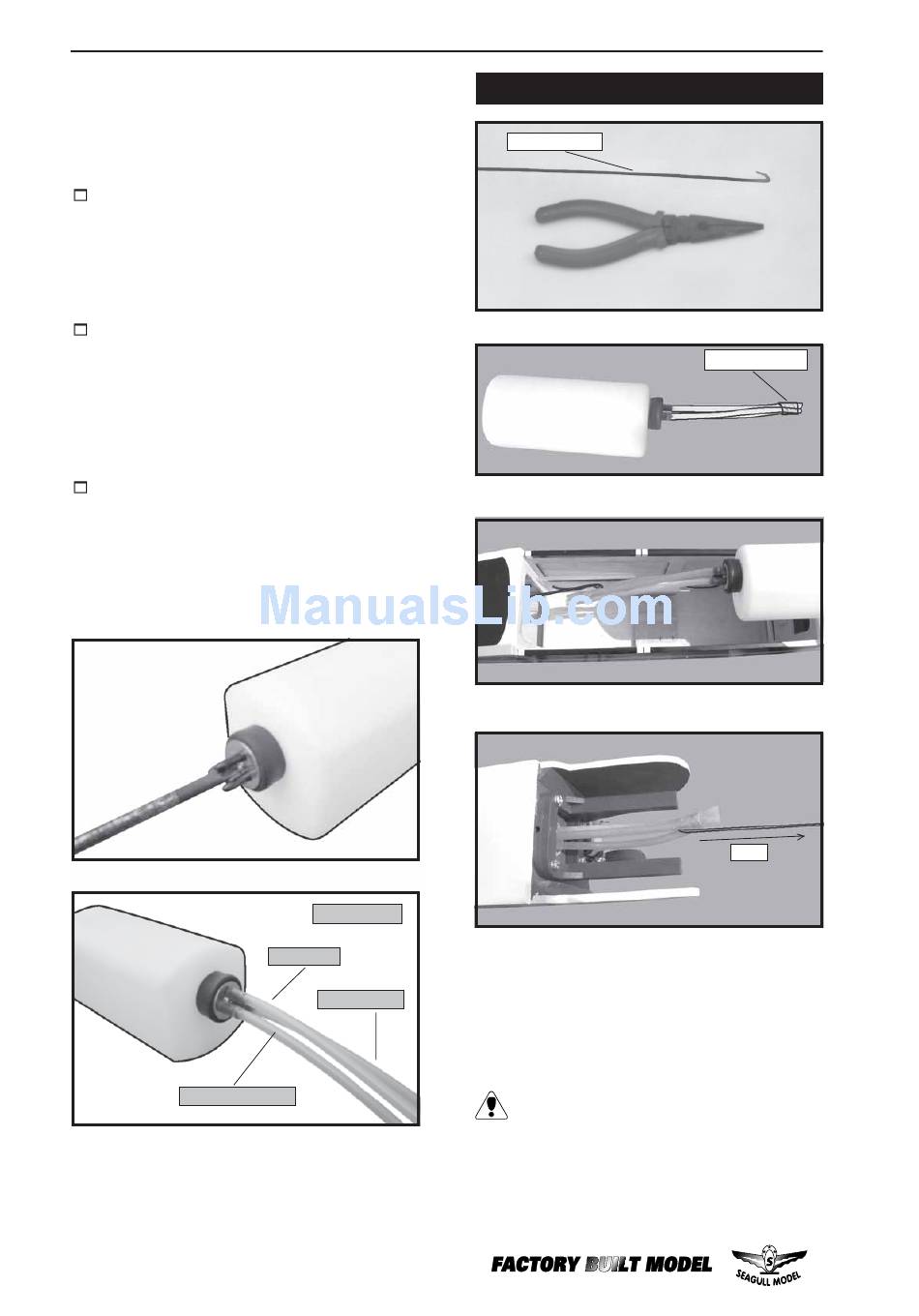 ManualsLib.com

FACTORY BUILT MODEL

SEAGULL MODEL