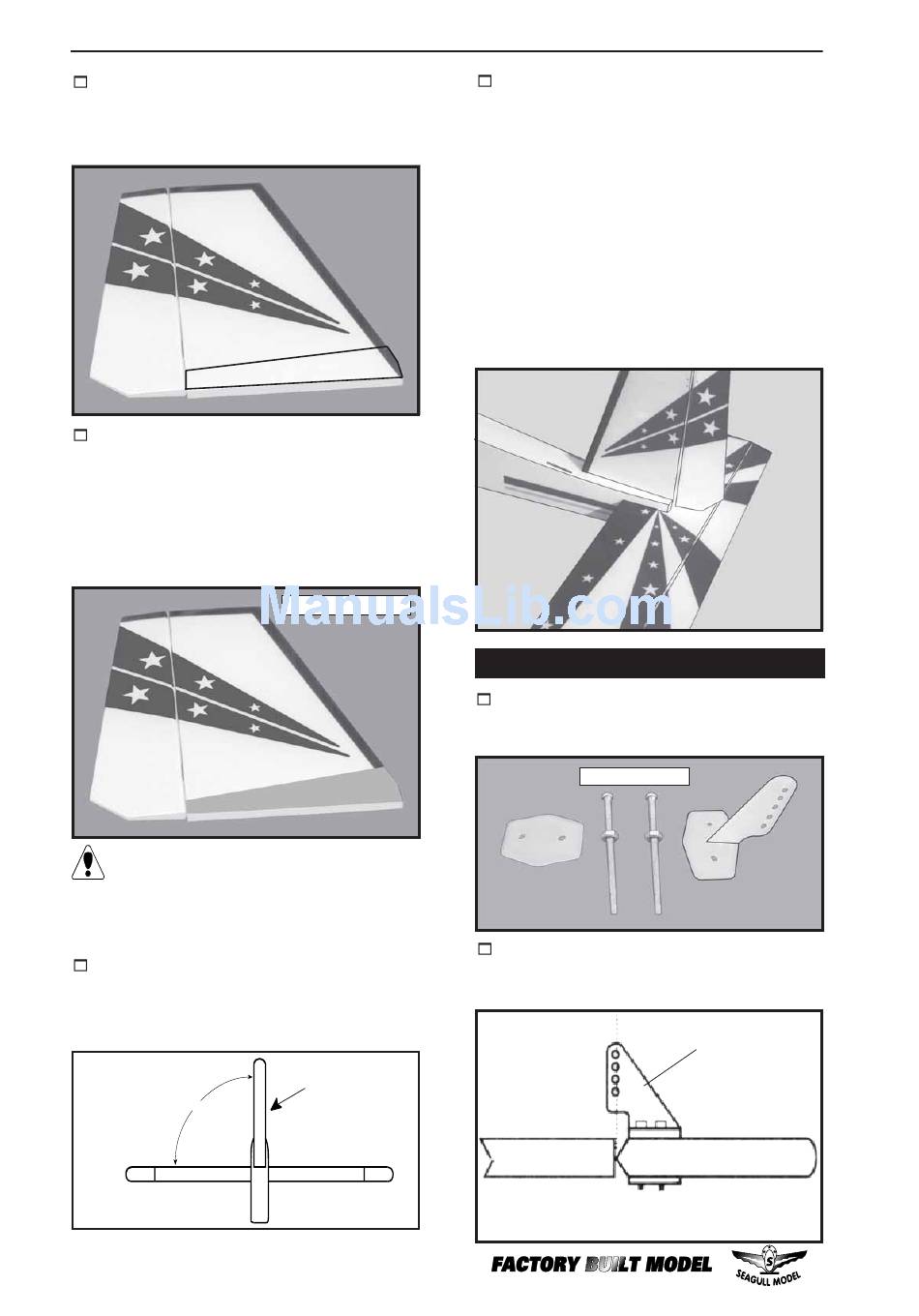 ManualsLib.com

FACTORY BUILT MODEL

SEAGULL MODEL