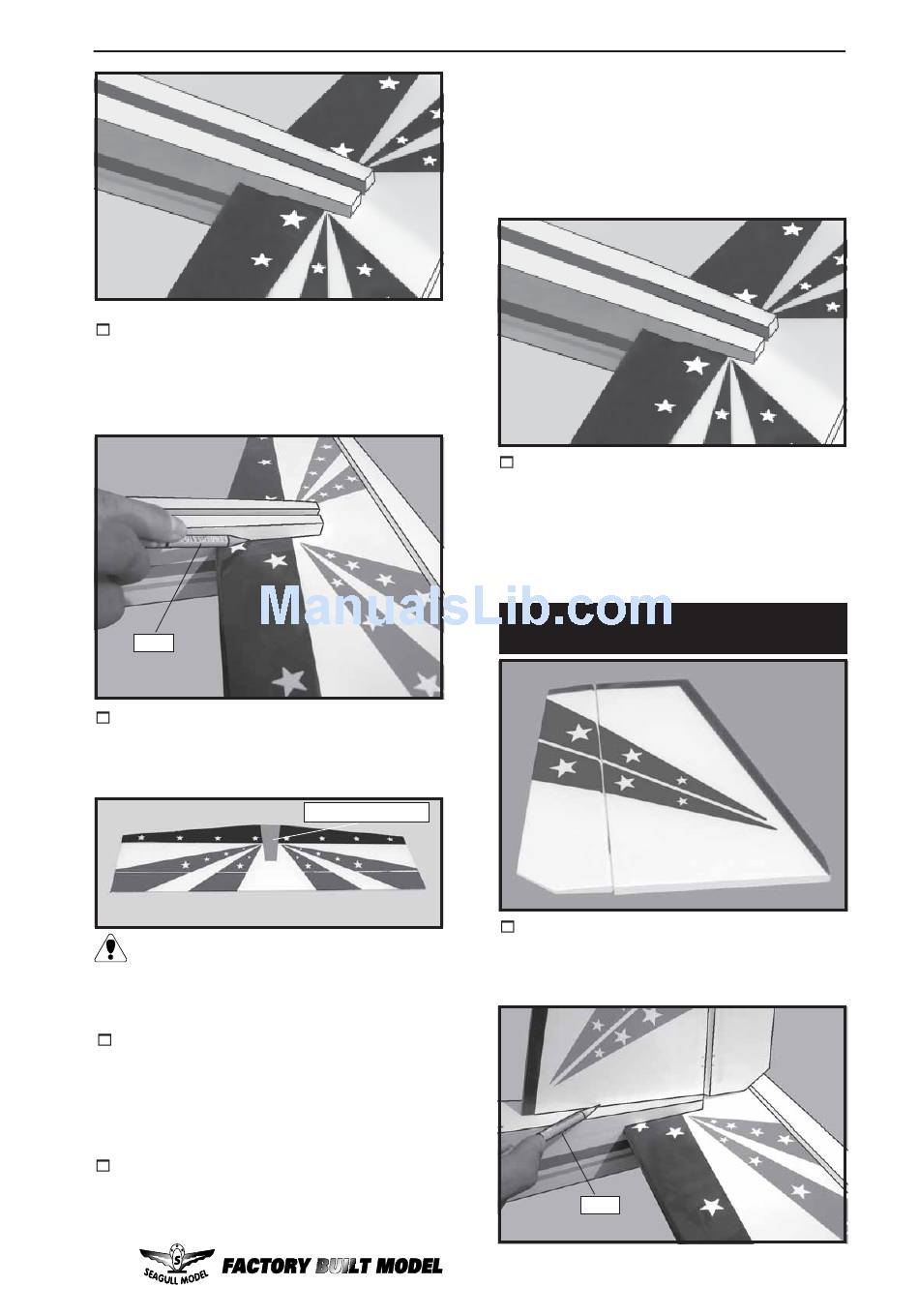 ManualsLib.com

SEAGULL MODEL FACTORY BUILT MODEL