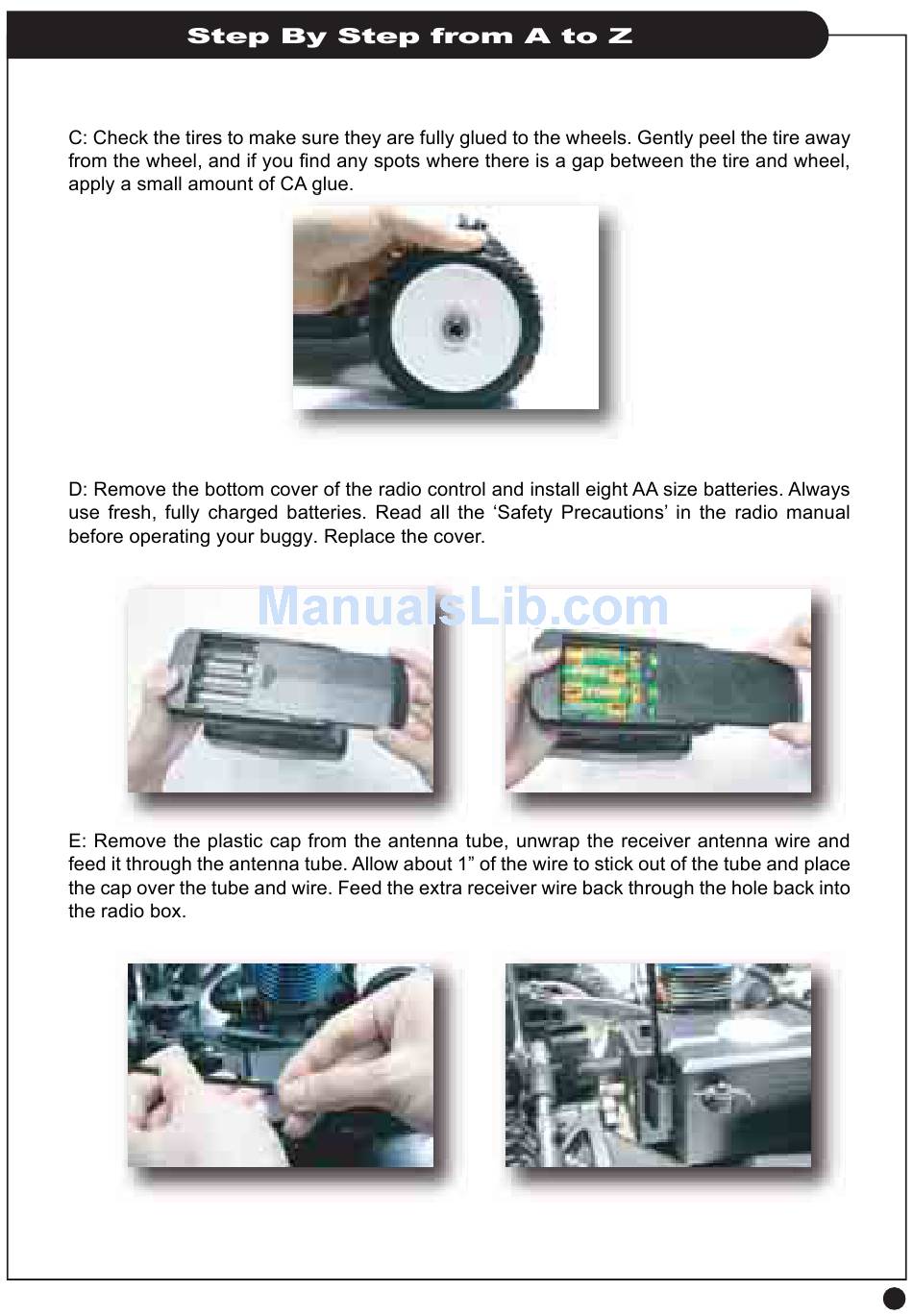 Step By Step from A to Z

C: Check the tires to make sure they are fully glued to the wheels. Gently peel the tire away from the wheel, and if you find any spots where there is a gap between the tire and wheel, apply a small amount of CA glue.

D: Remove the bottom cover of the radio control and install eight AA size batteries. Always use fresh, fully charged batteries. Read all the 'Safety Precautions' in the radio manual before operating your buggy. Replace the cover.

E: Remove the plastic cap from the antenna tube, unwrap the receiver antenna wire and feed it through the antenna tube. Allow about 1" of the wire to stick out of the tube and place the cap over the tube and wire. Feed the extra receiver wire back through the hole back into the radio box.

ManualsLib.com