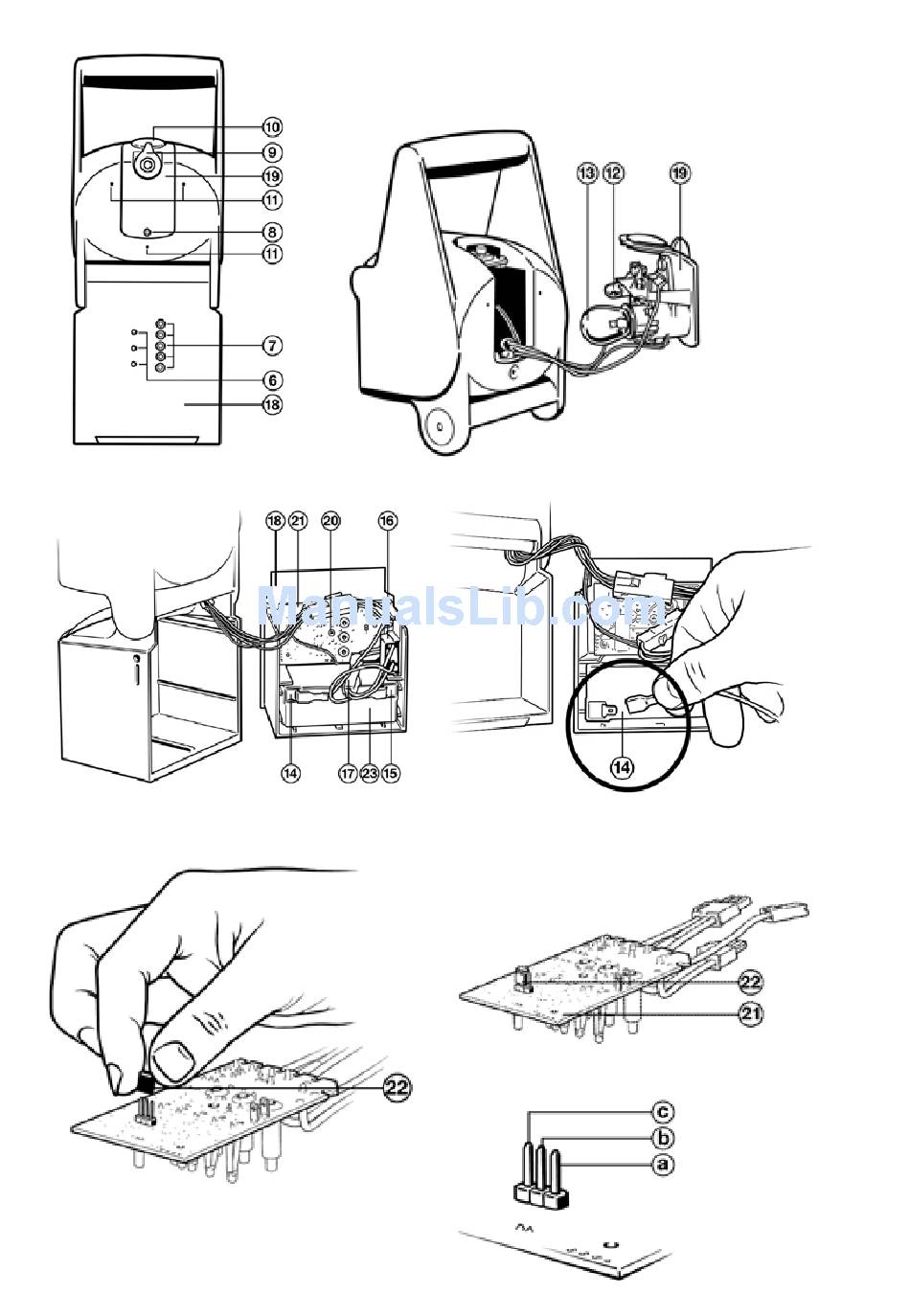 10
9
19
11
8
11
7
6
18
13
12
19
18
21
20
16
ManualsLib.com
14
17
23
15
14
22
22
21
c
b
a