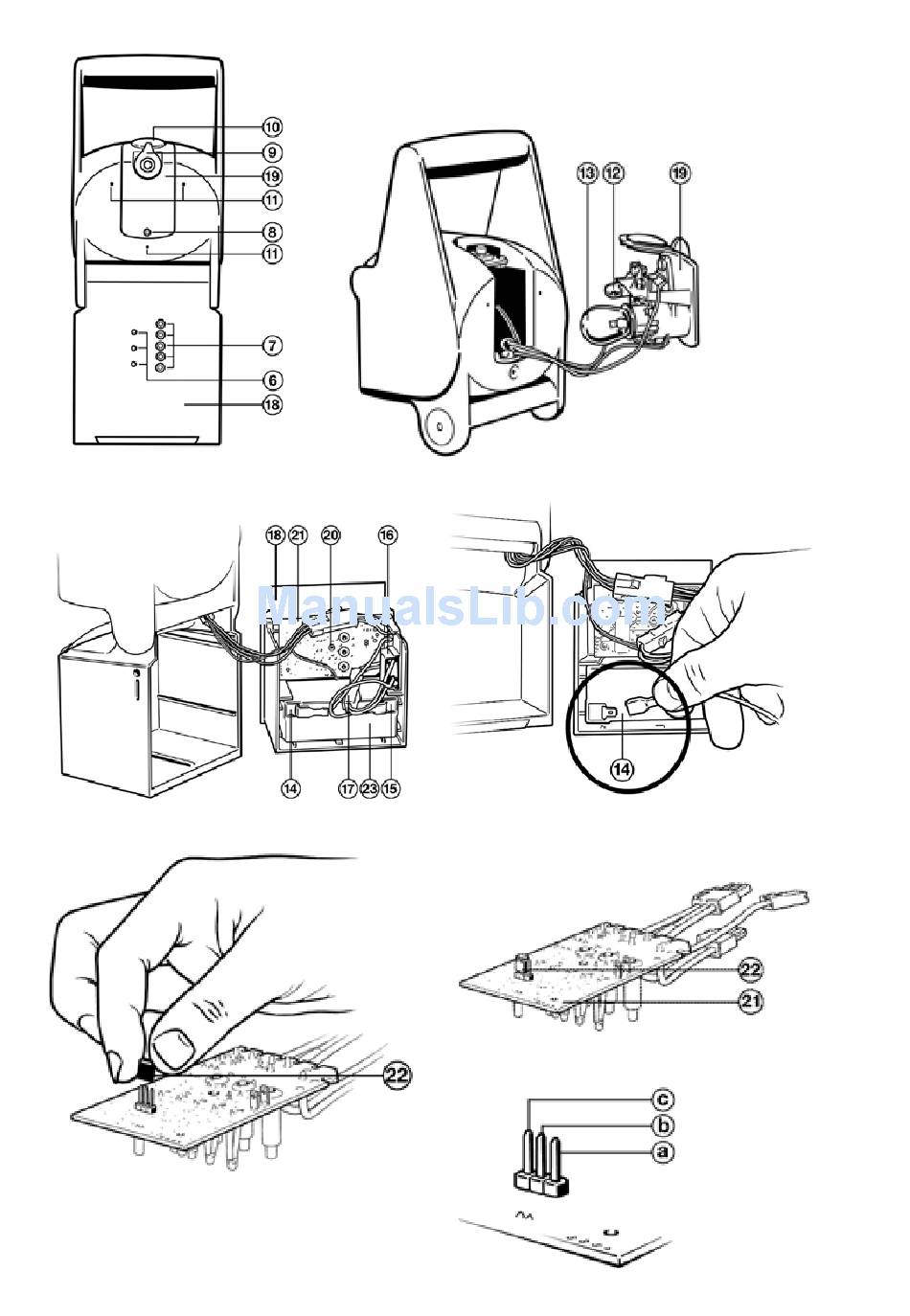 10
9
19
11
8
11
7
6
18

13
12
19

18
21
20
16
14
17
23
15

ManualsLib.com

14

22

22
21

c
b
a