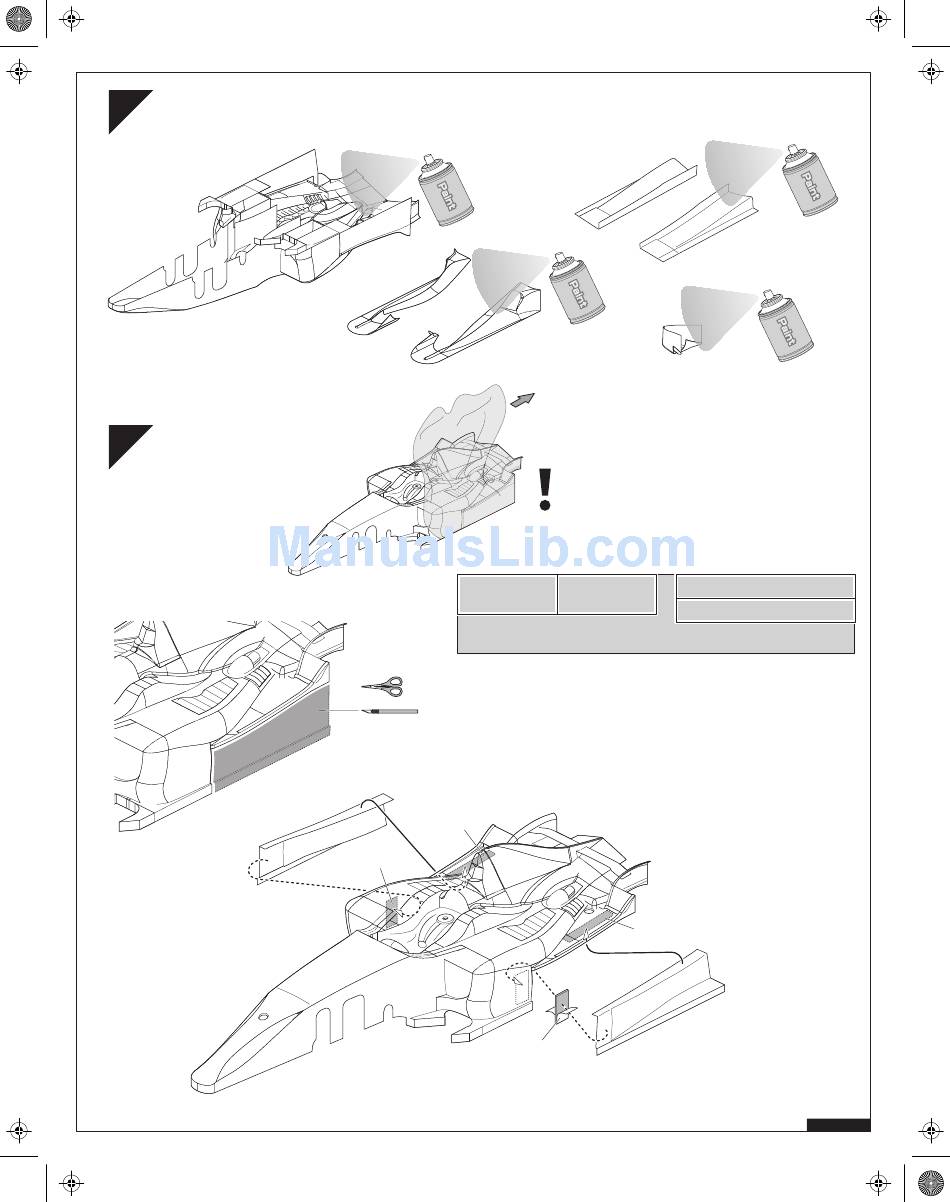 Paint

Paint

Paint

Paint

!

ManualsLib.com