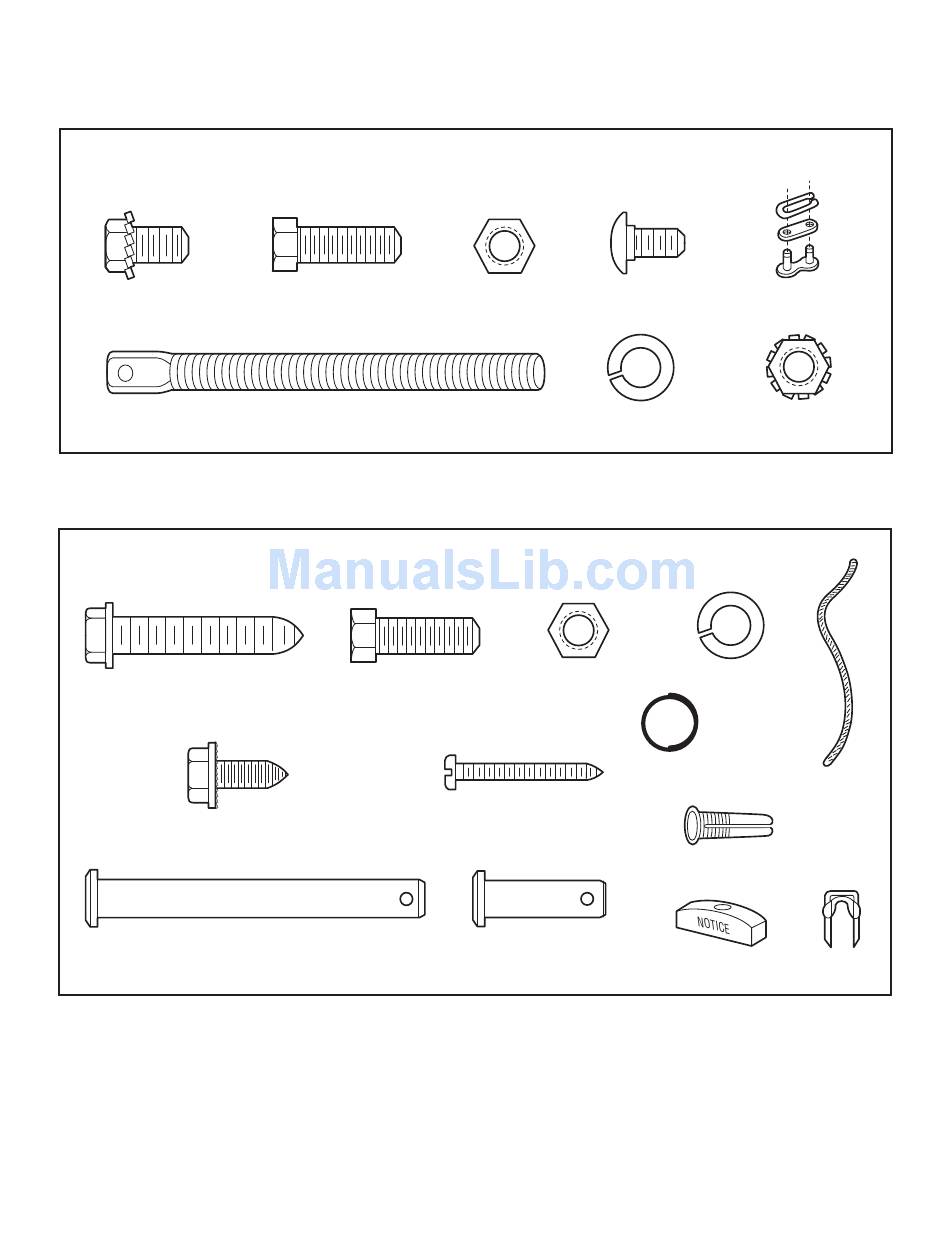 ManualsLib.com

NOTICE