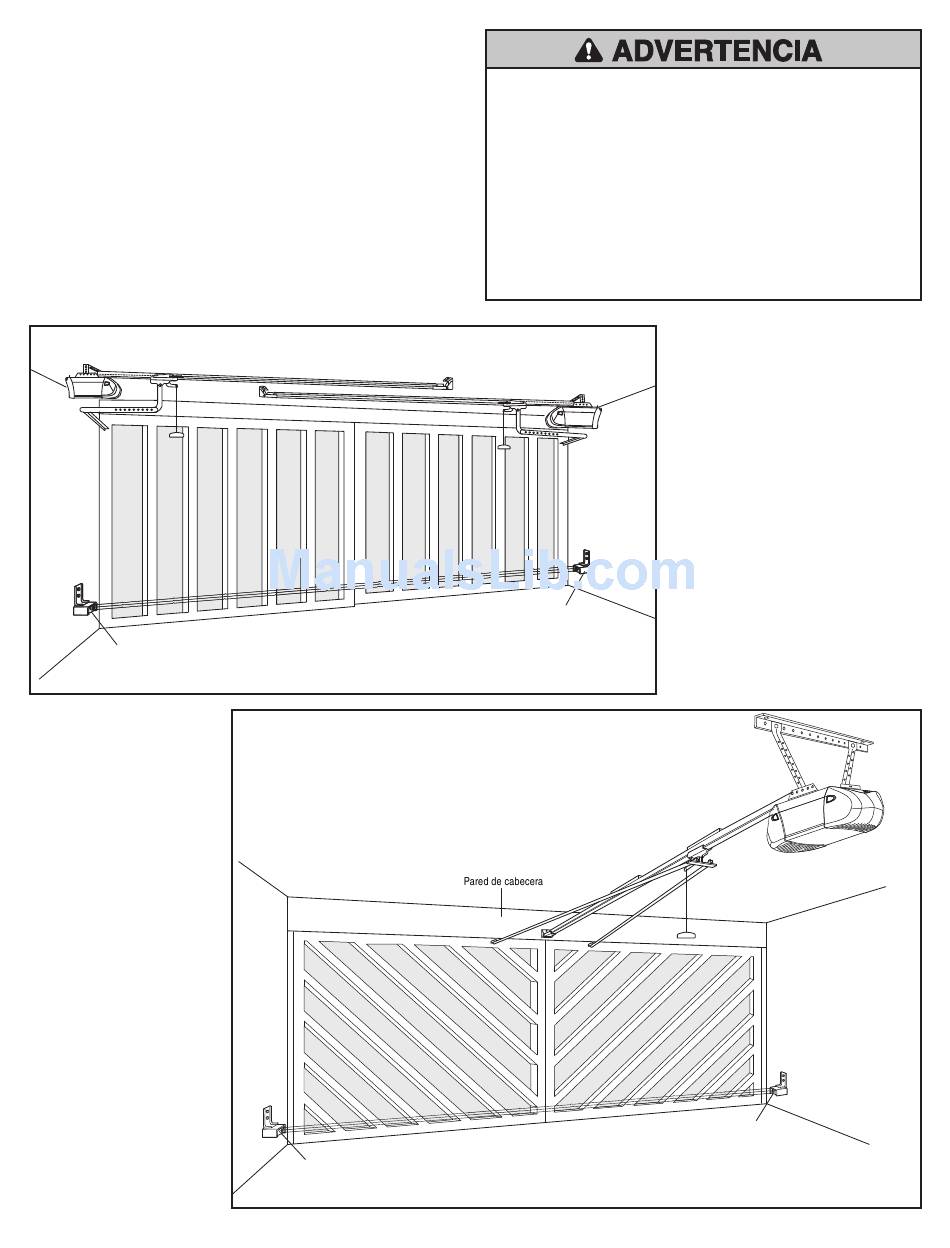 ADVERTENCIA

ManualsLib.com

Pared de cabecera