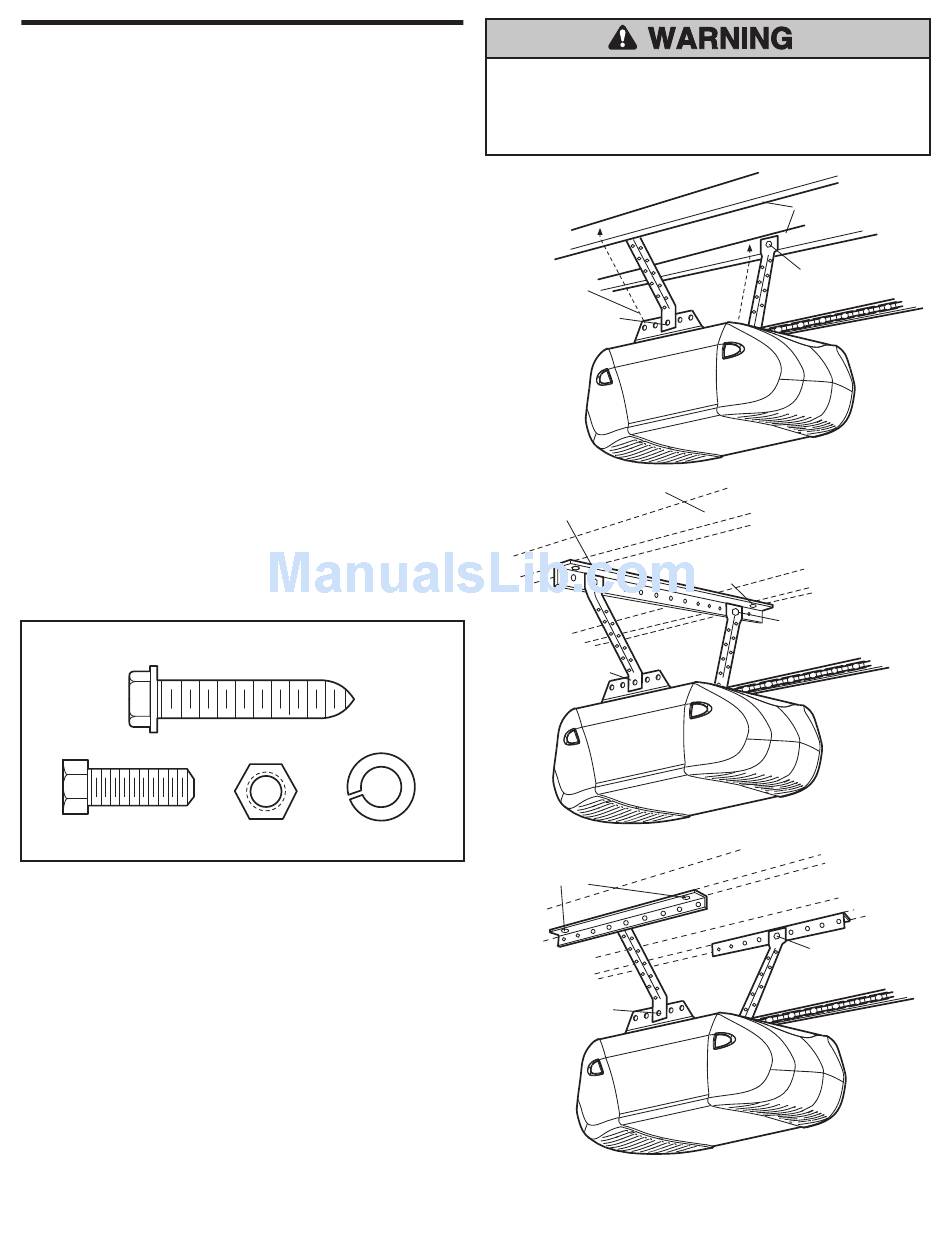 WARNING

ManualsLib.com