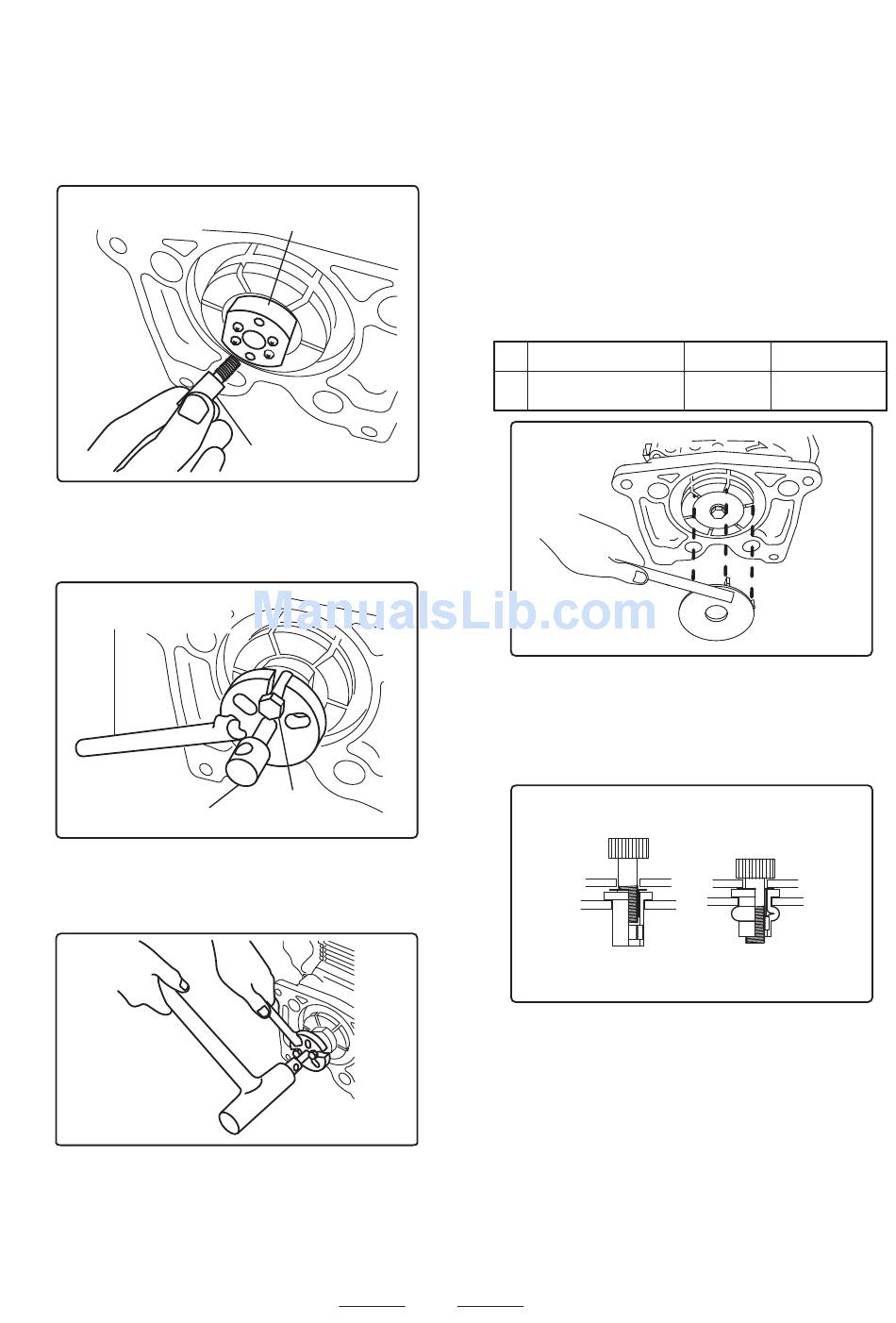 ManualsLib.com