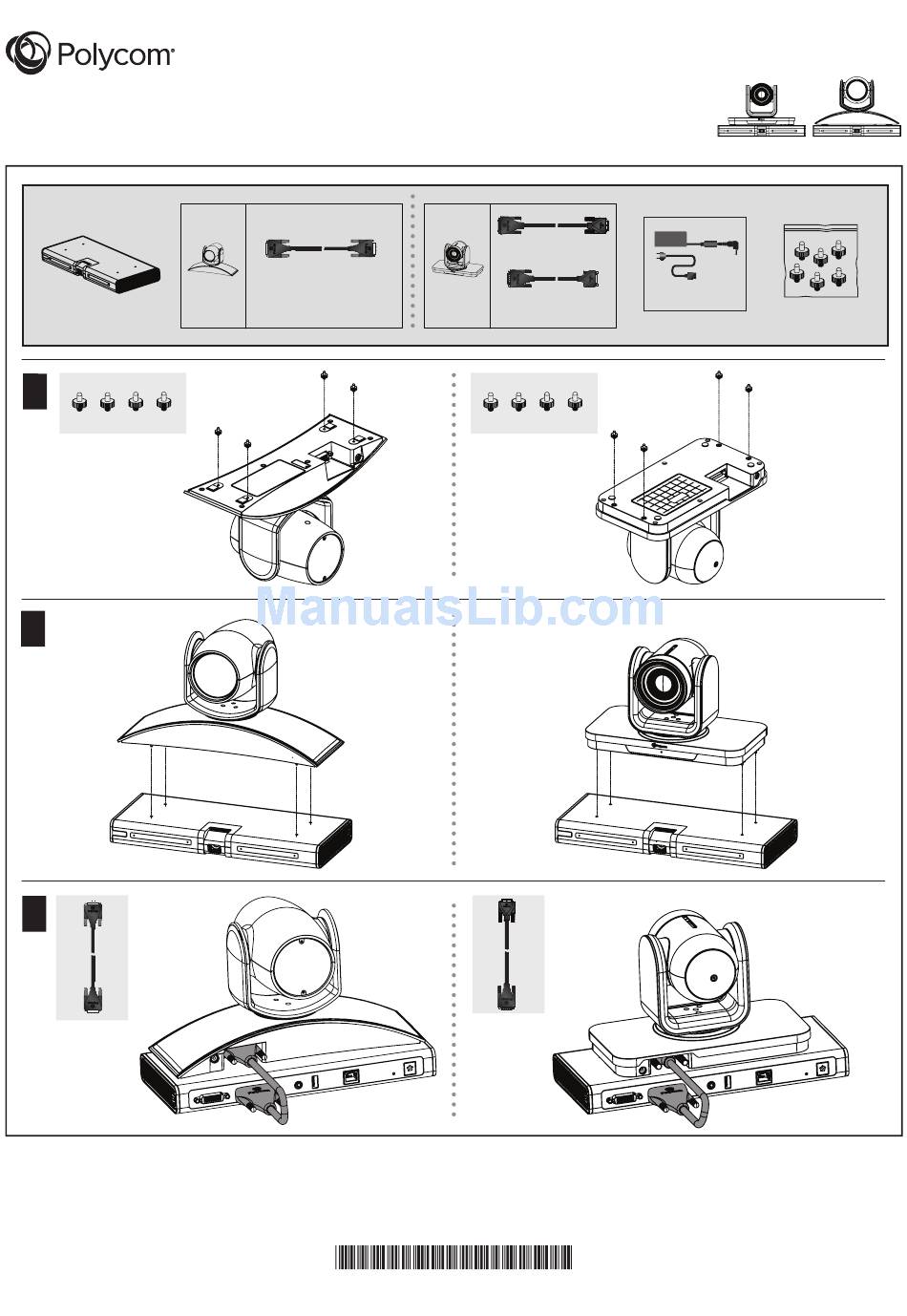 Polycom

ManualsLib.com