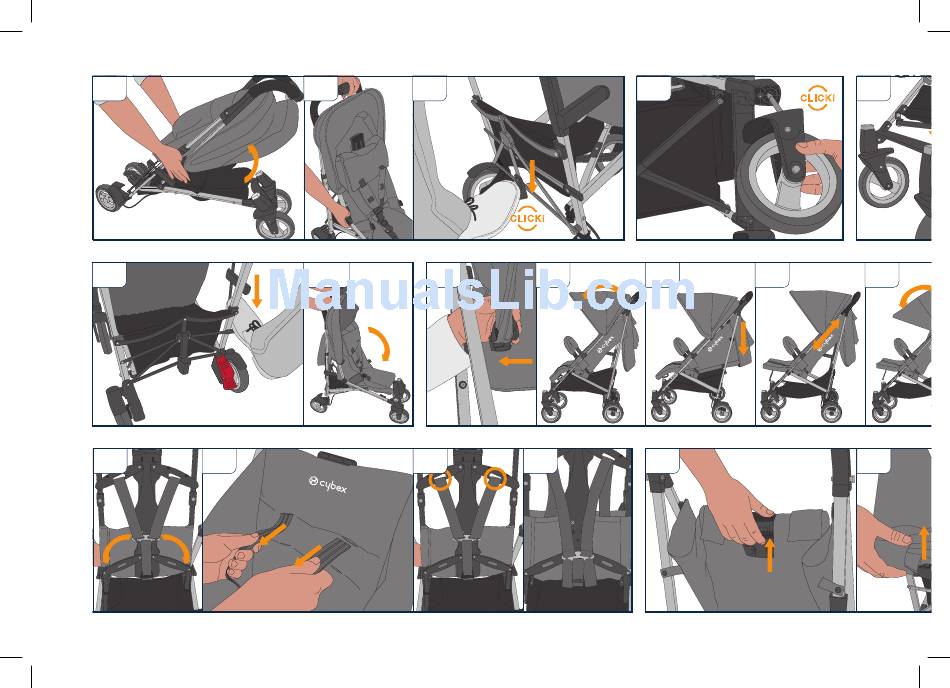 CLICK!

CLICK!

ManualsLib.com

cybex

cybex

cybex

cybex