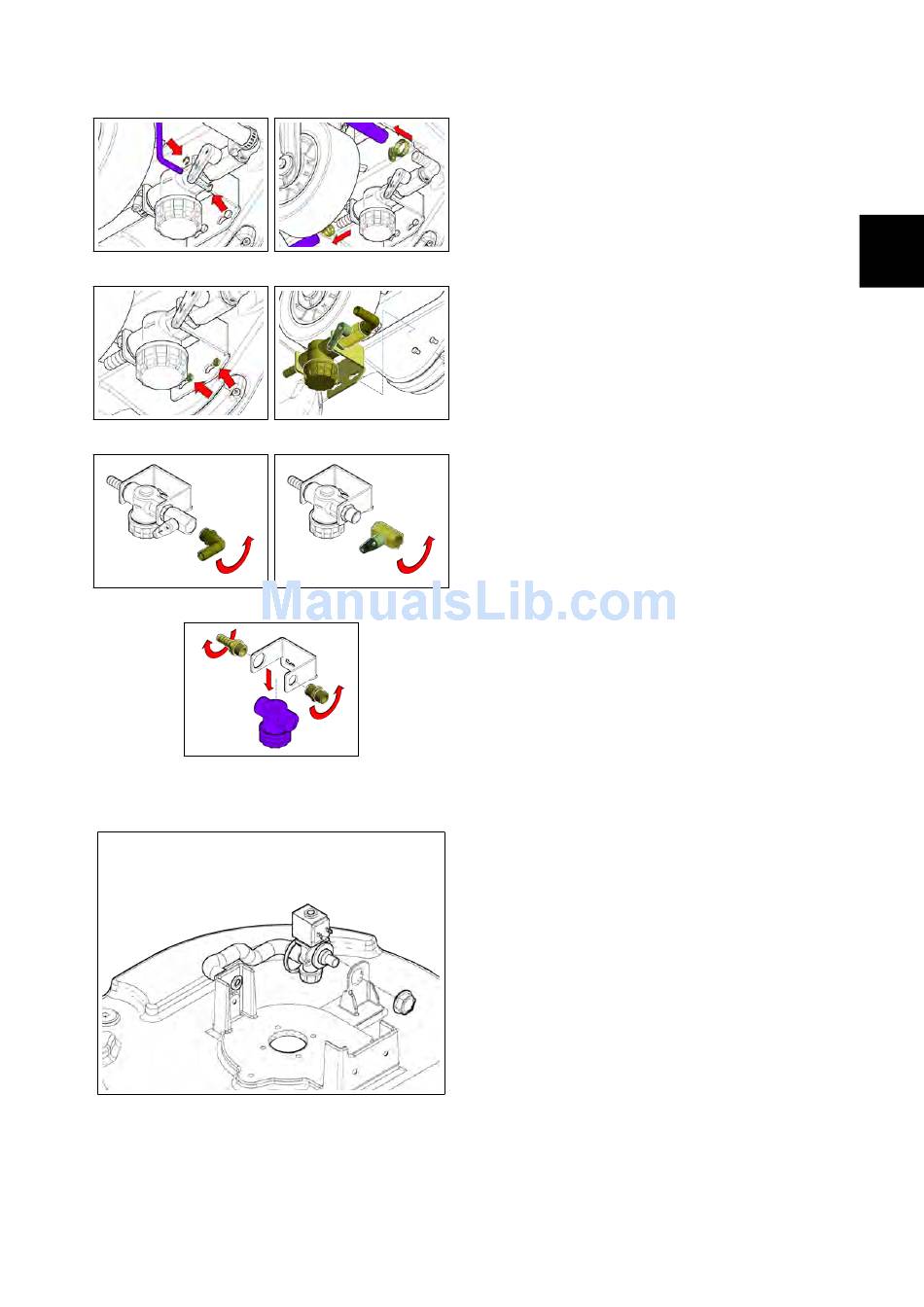 ManualsLib.com