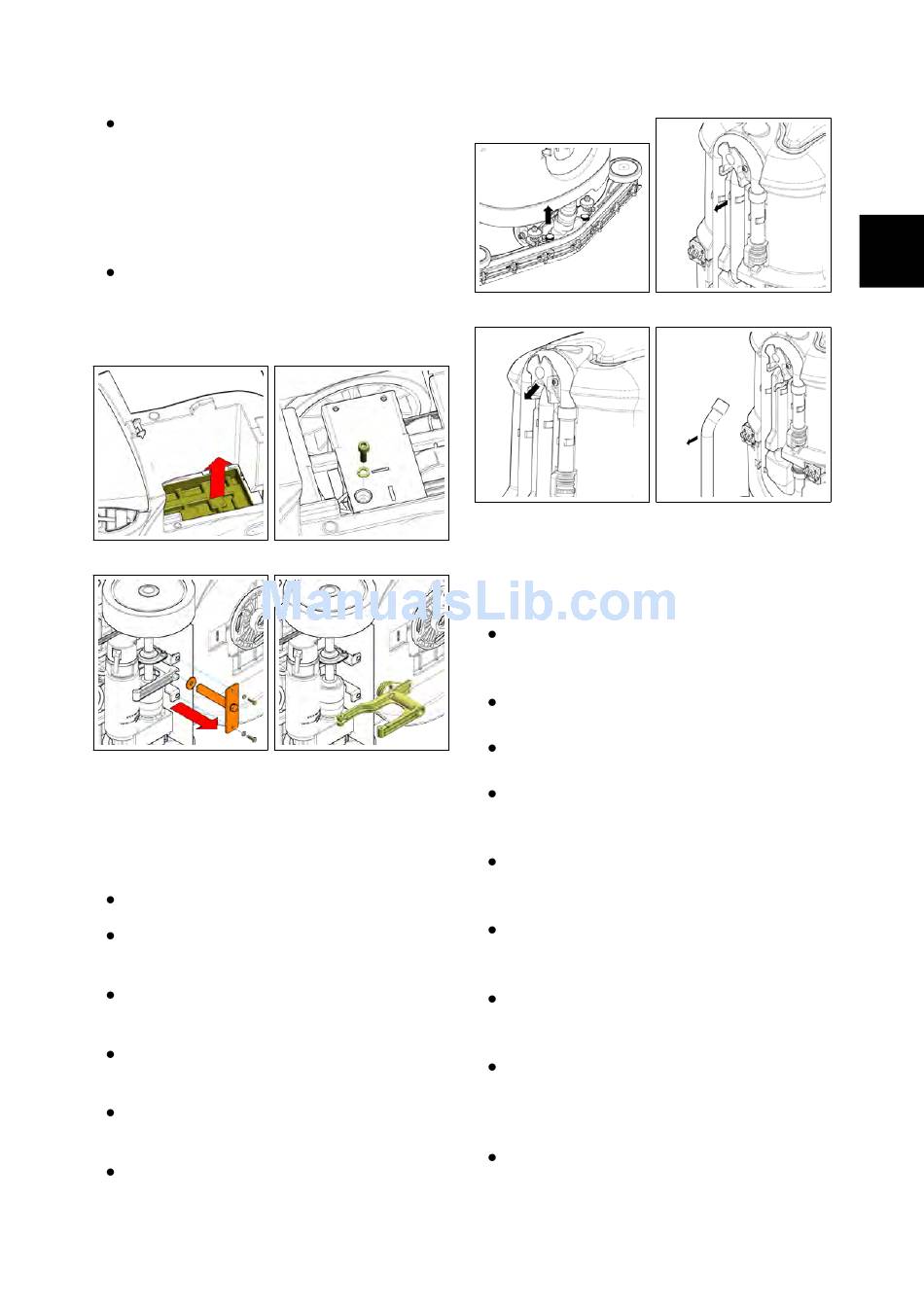 ManualsLib.com