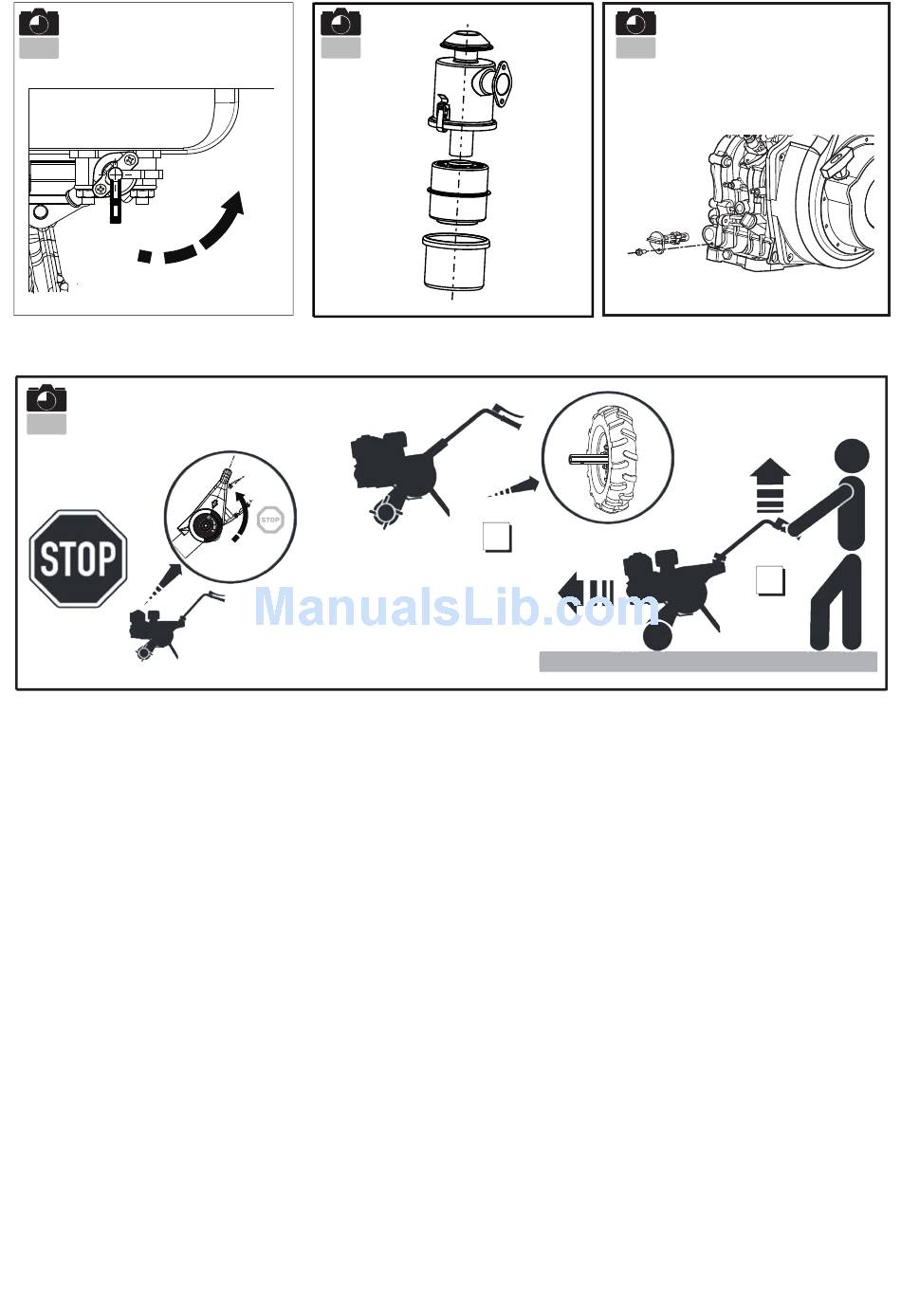 STOP

STOP

ManualsLib.com