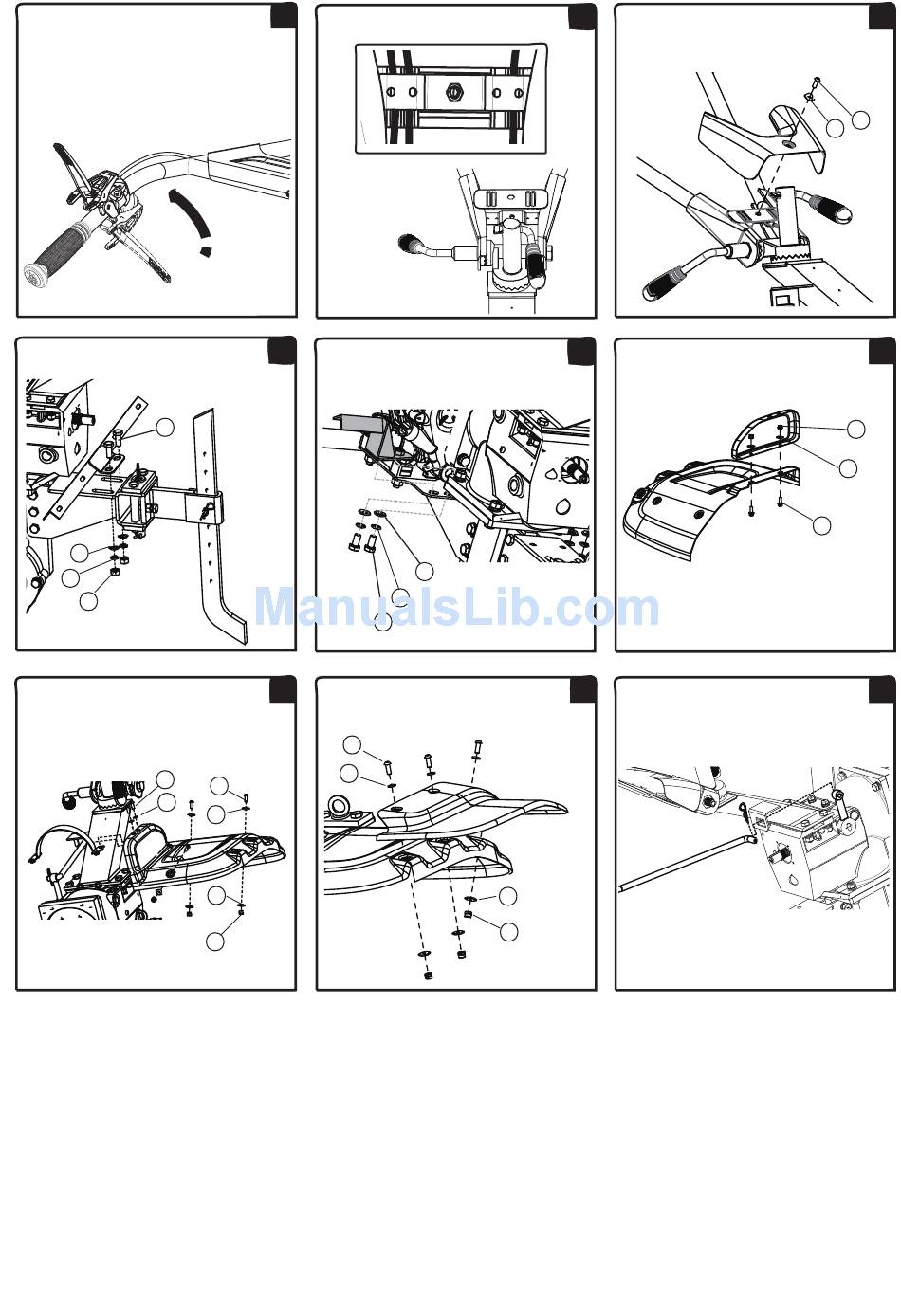 ManualsLib.com