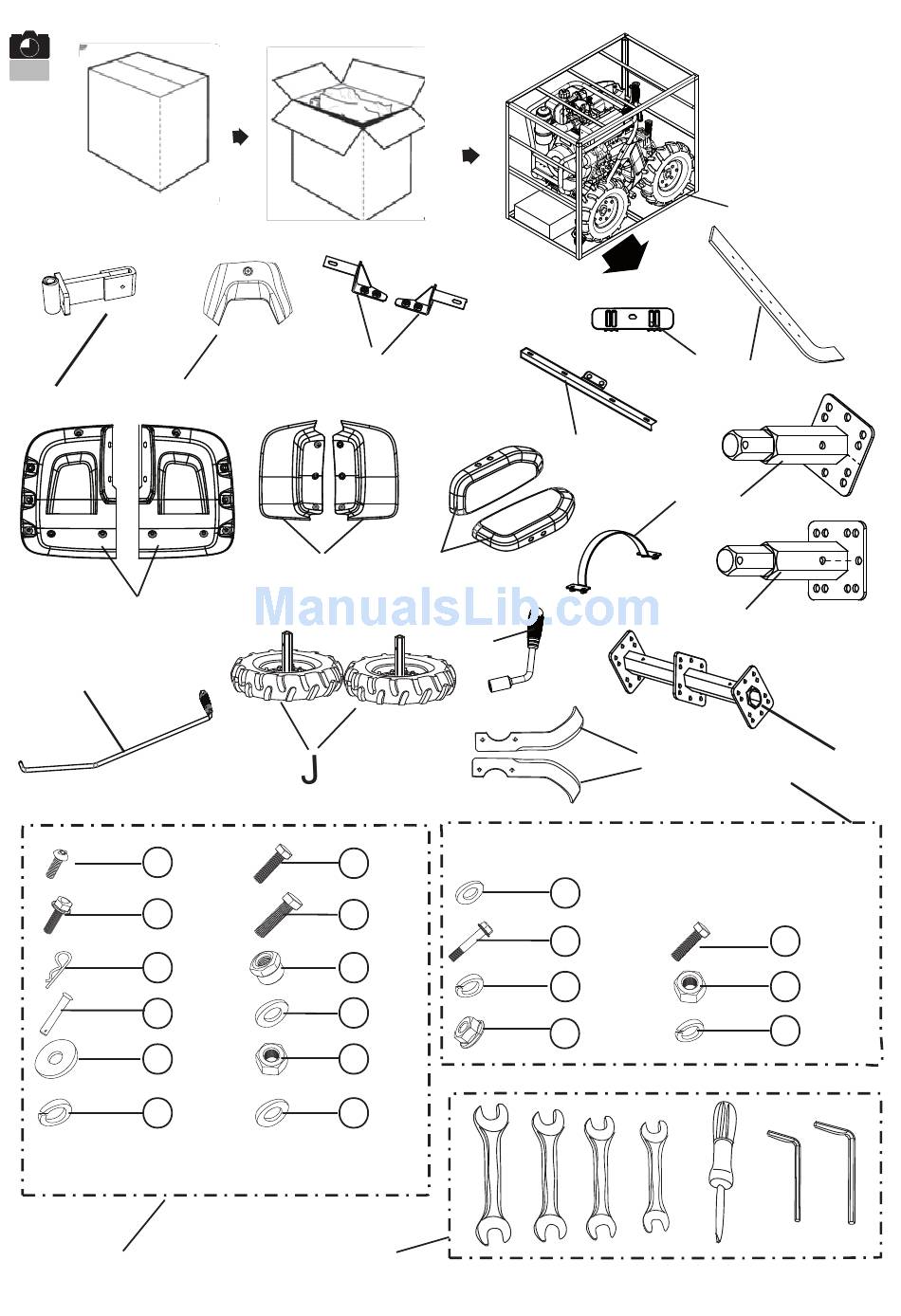 ManualsLib.com

J