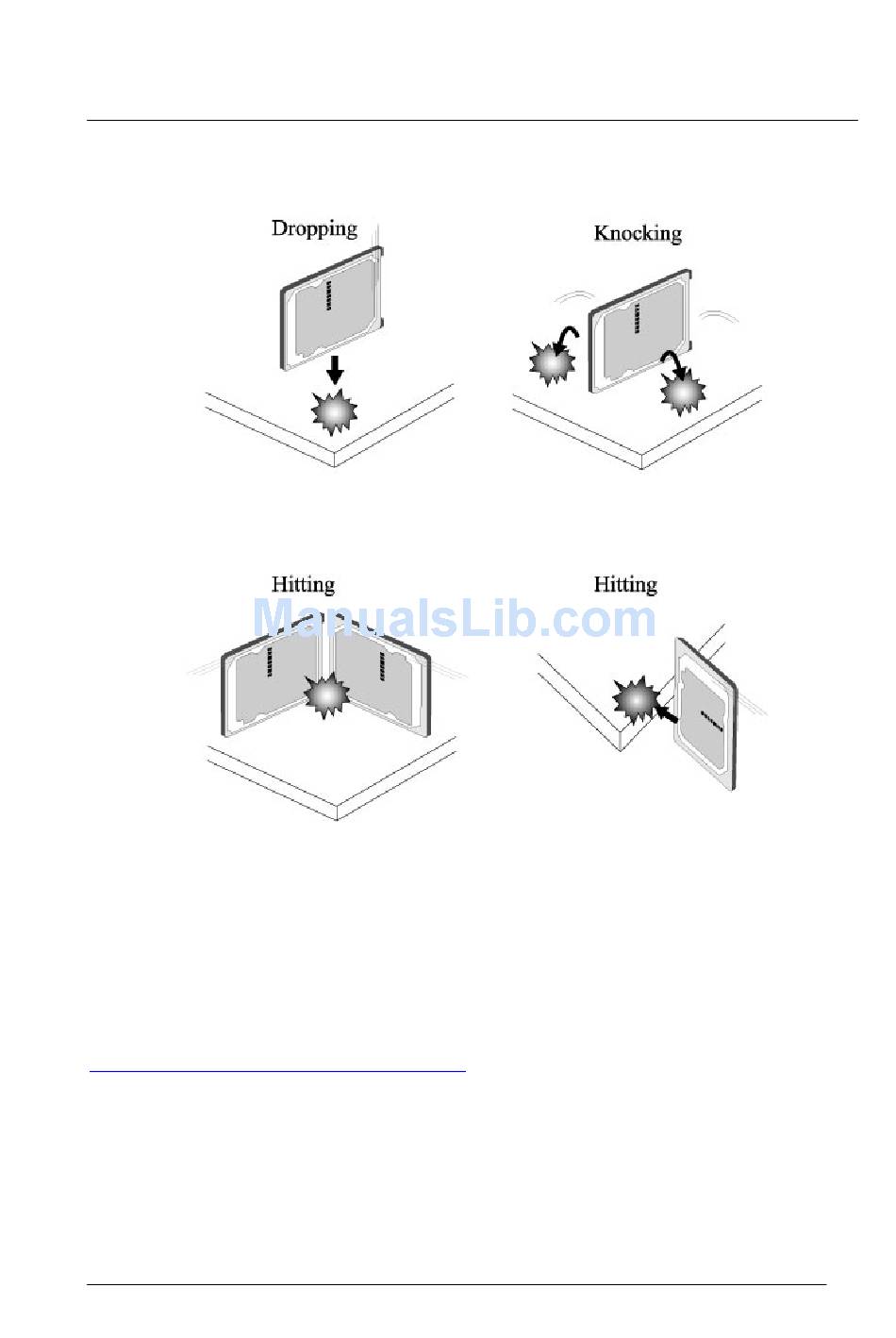 Dropping

Knocking

Hitting

Hitting

ManualsLib.com