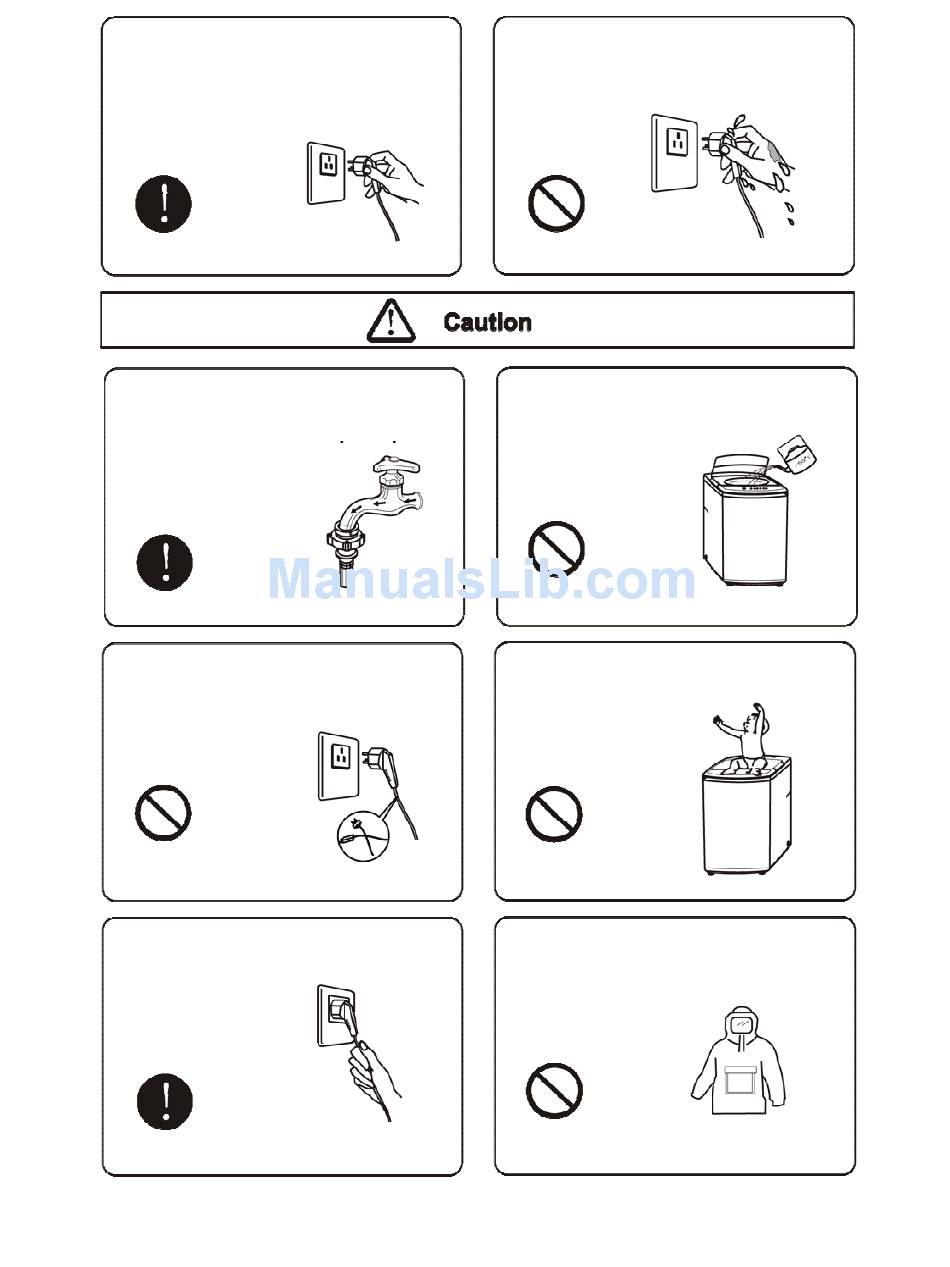 Caution

ManualsLib.com