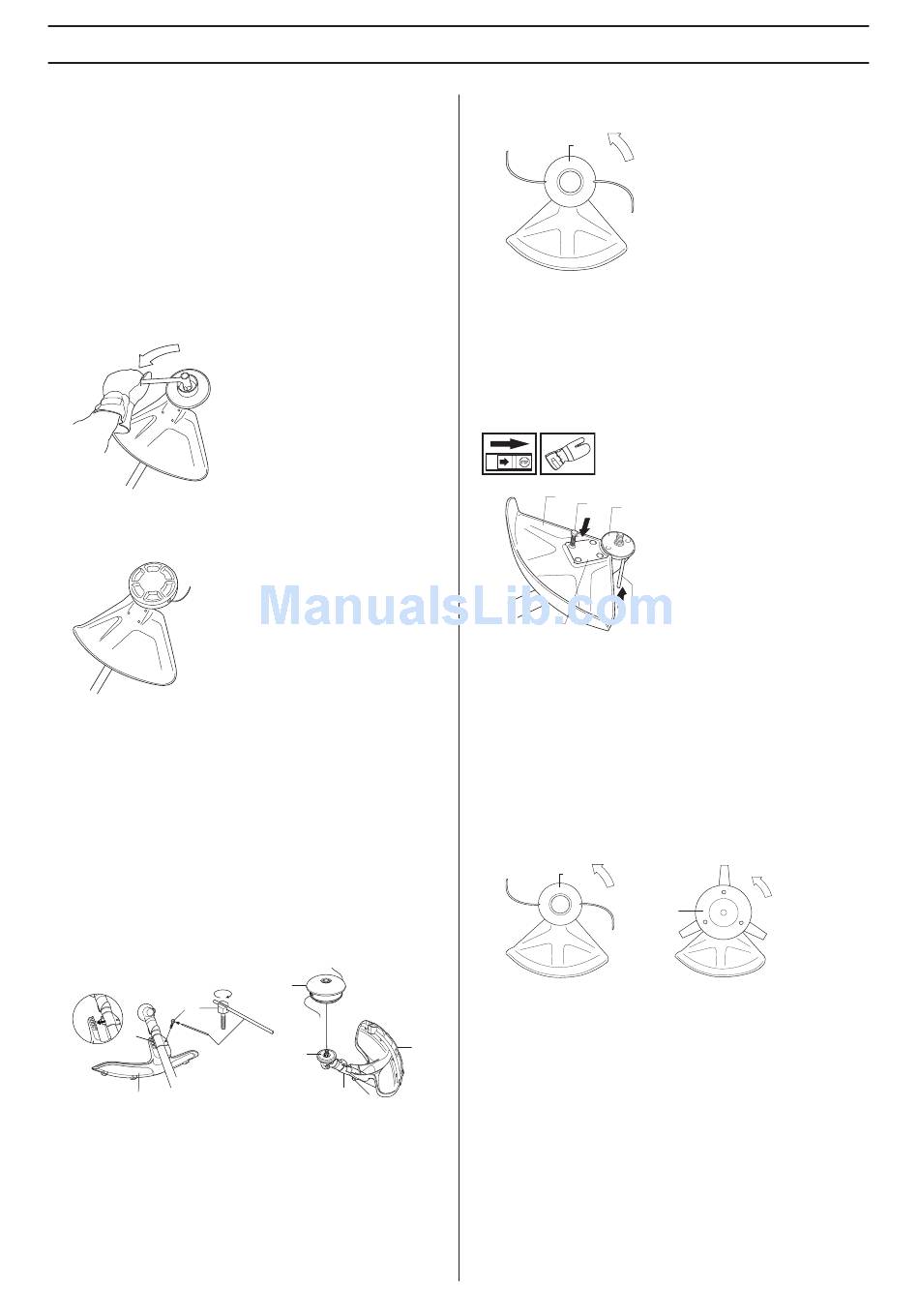 ManualsLib.com