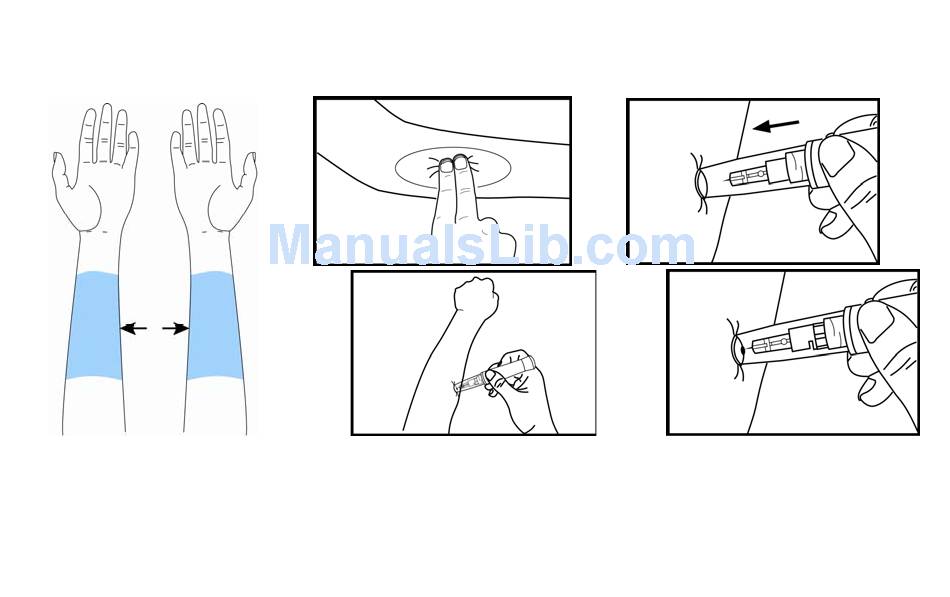 ManualsLib.com