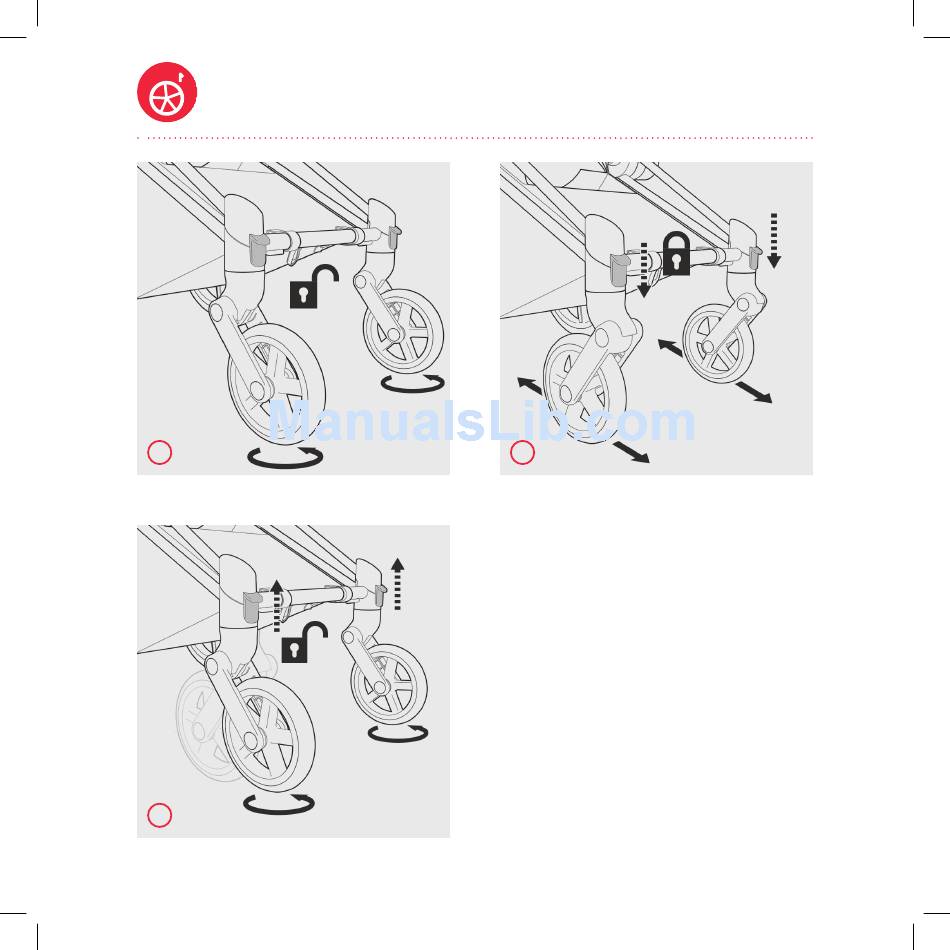 ManualsLib.com