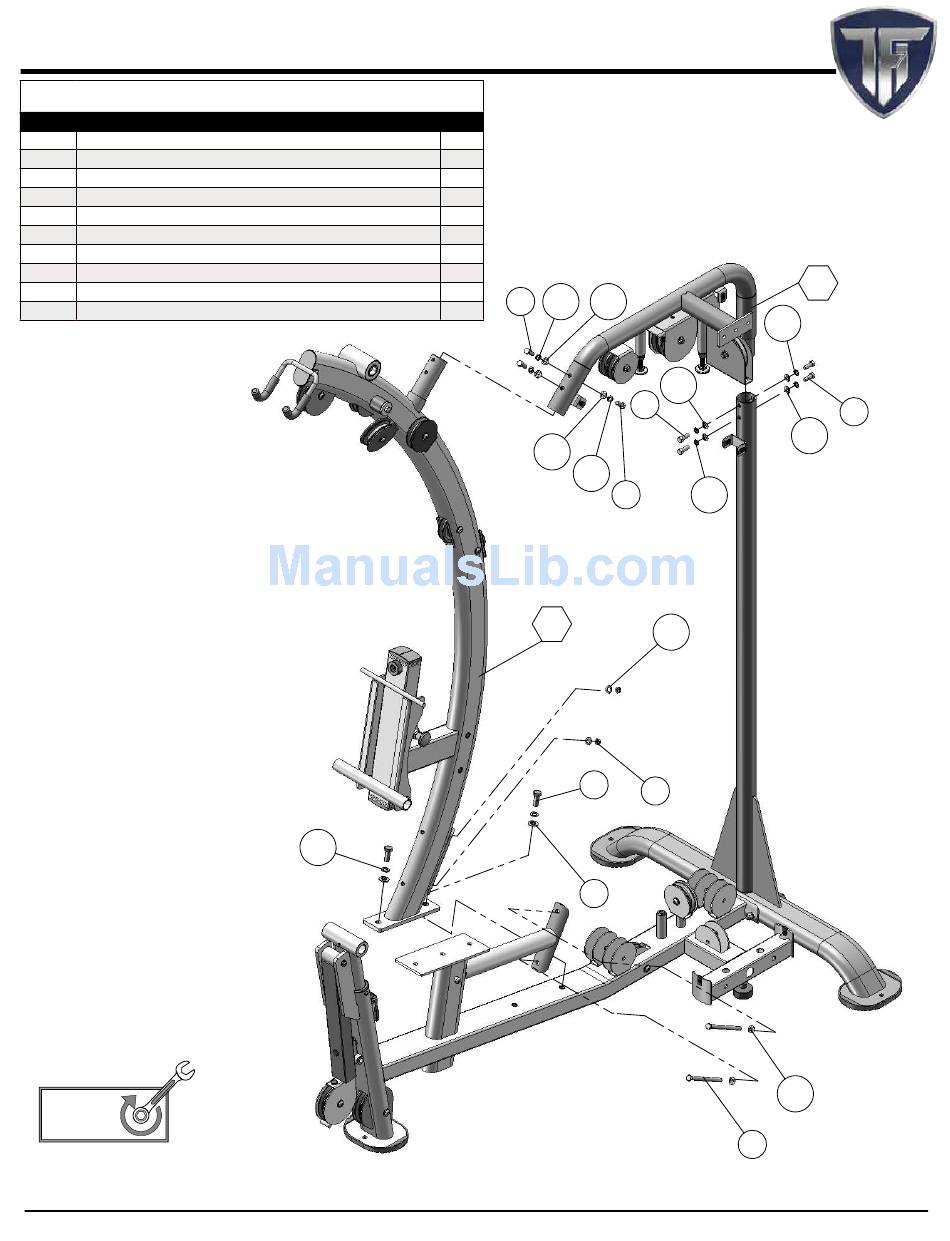 ManualsLib.com