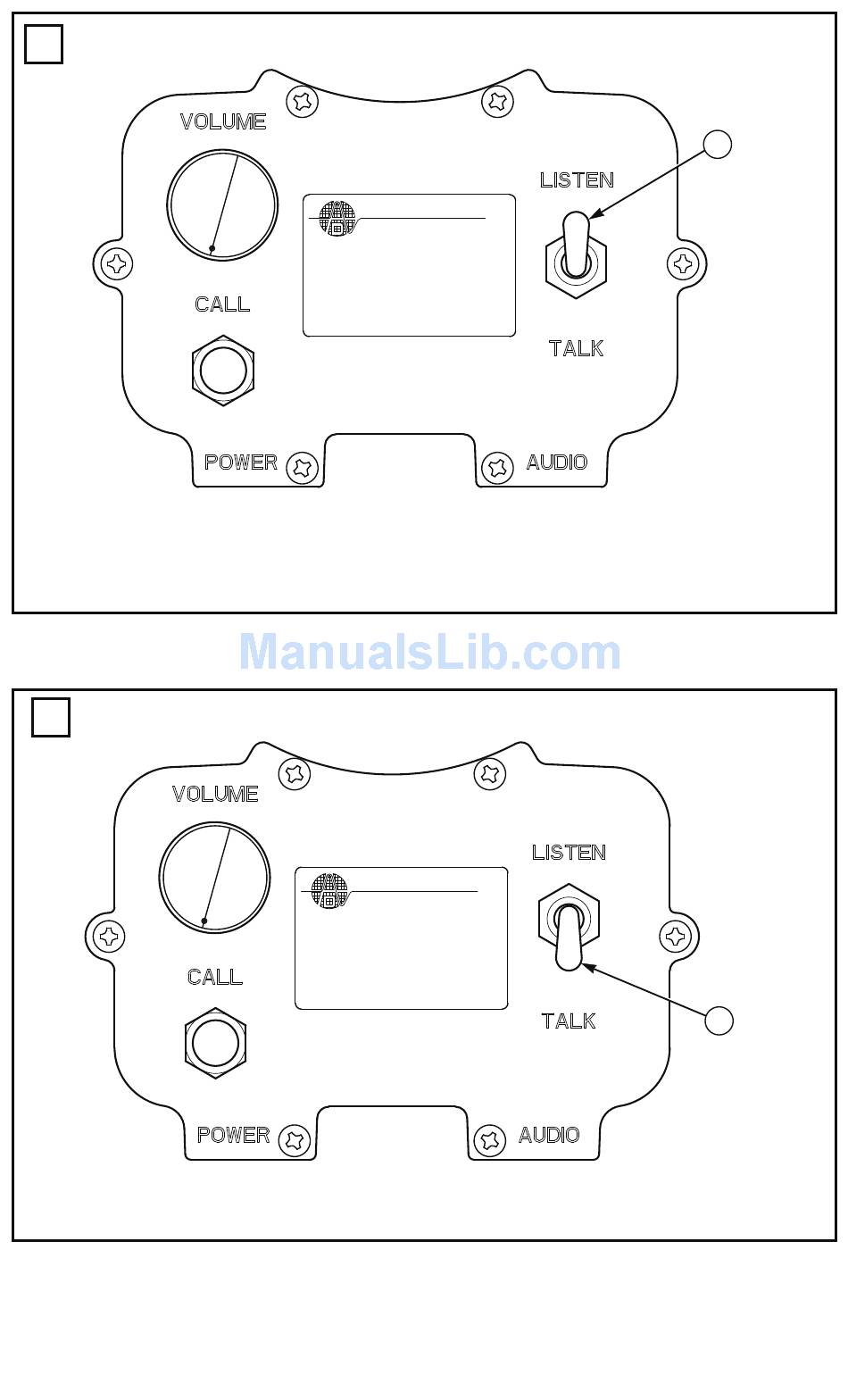 VOLUME

LISTEN

CALL

TALK

POWER

AUDIO

ManualsLib.com

VOLUME

LISTEN

CALL

TALK

POWER

AUDIO