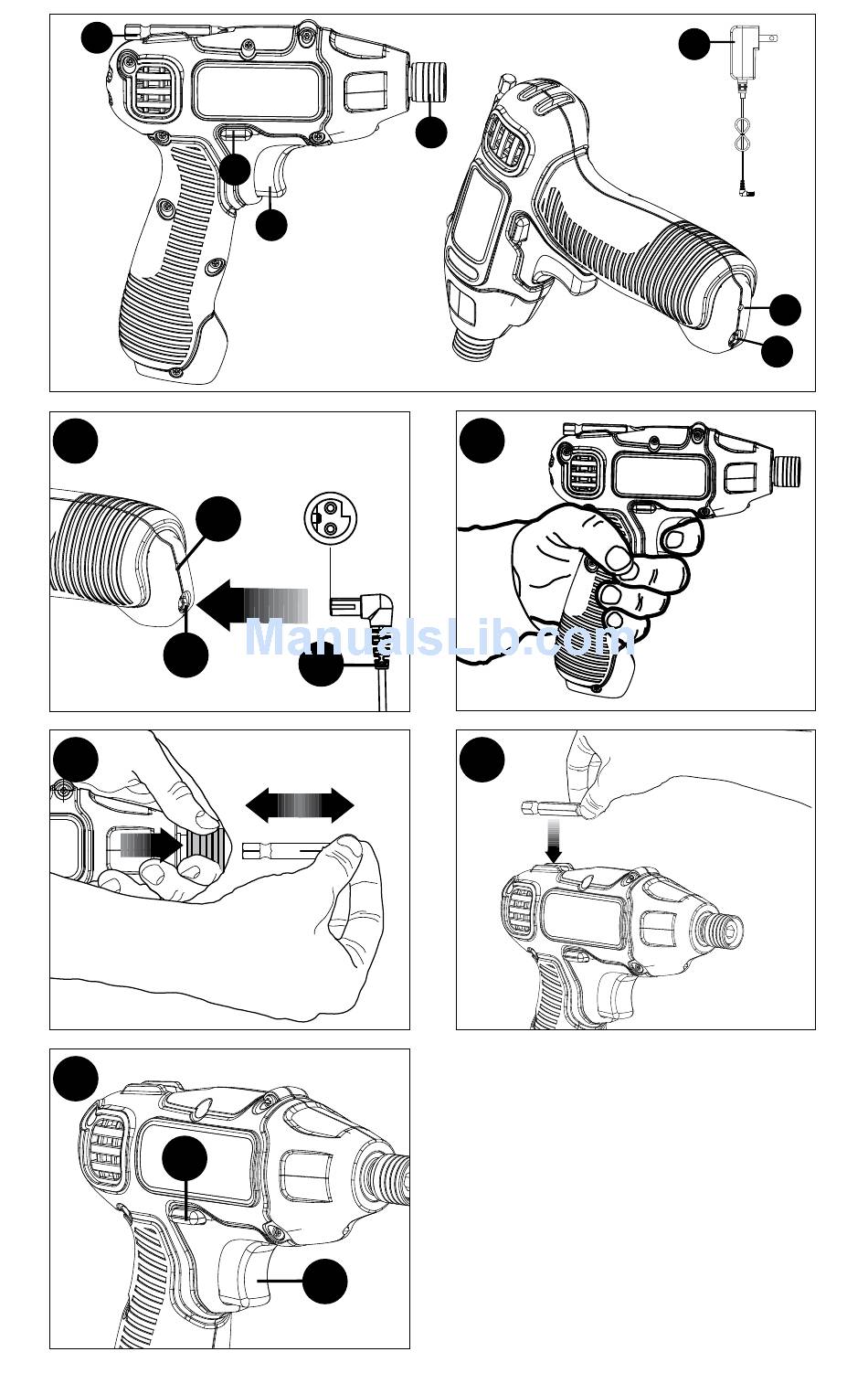 ManualsLib.com