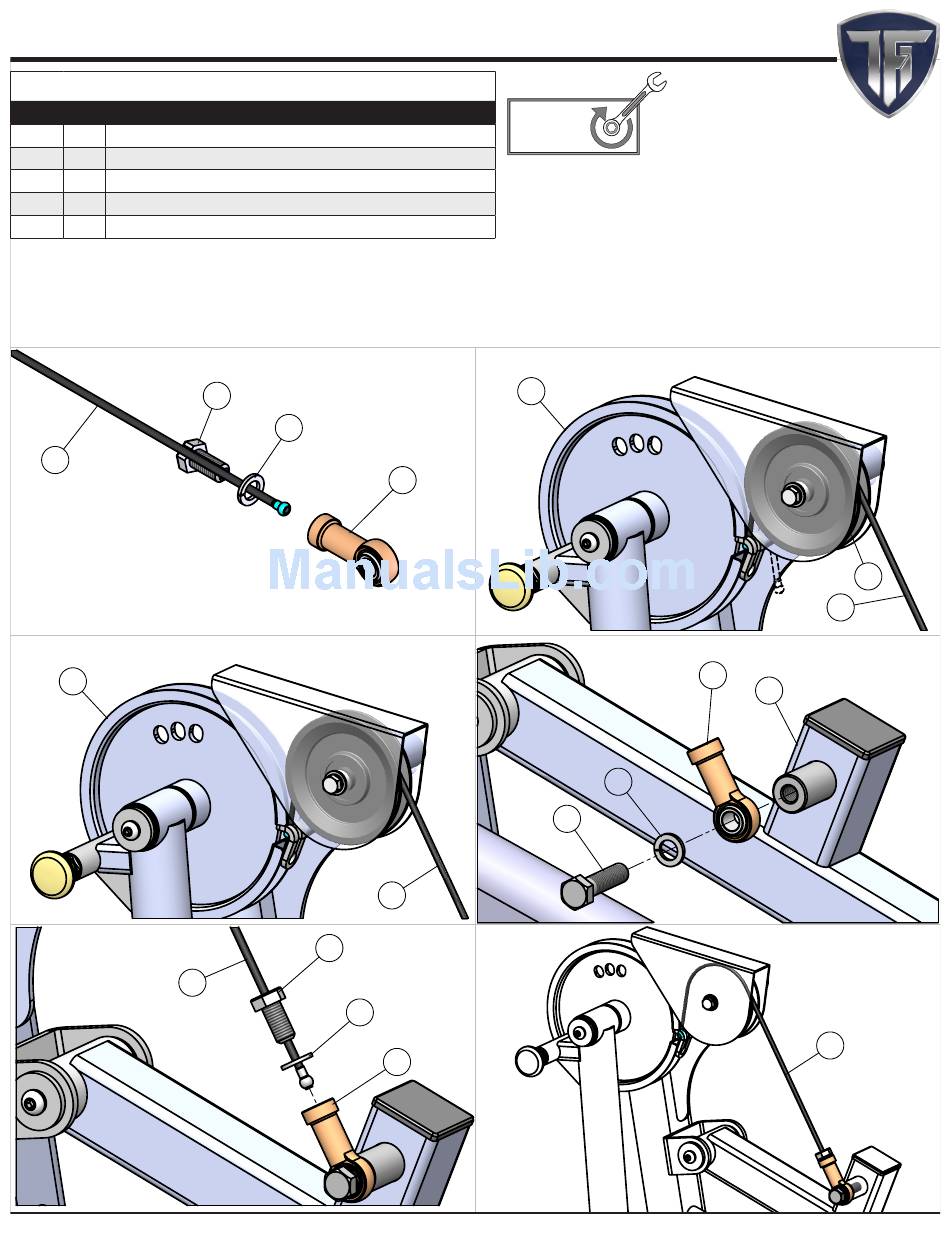 ManualsLib.com