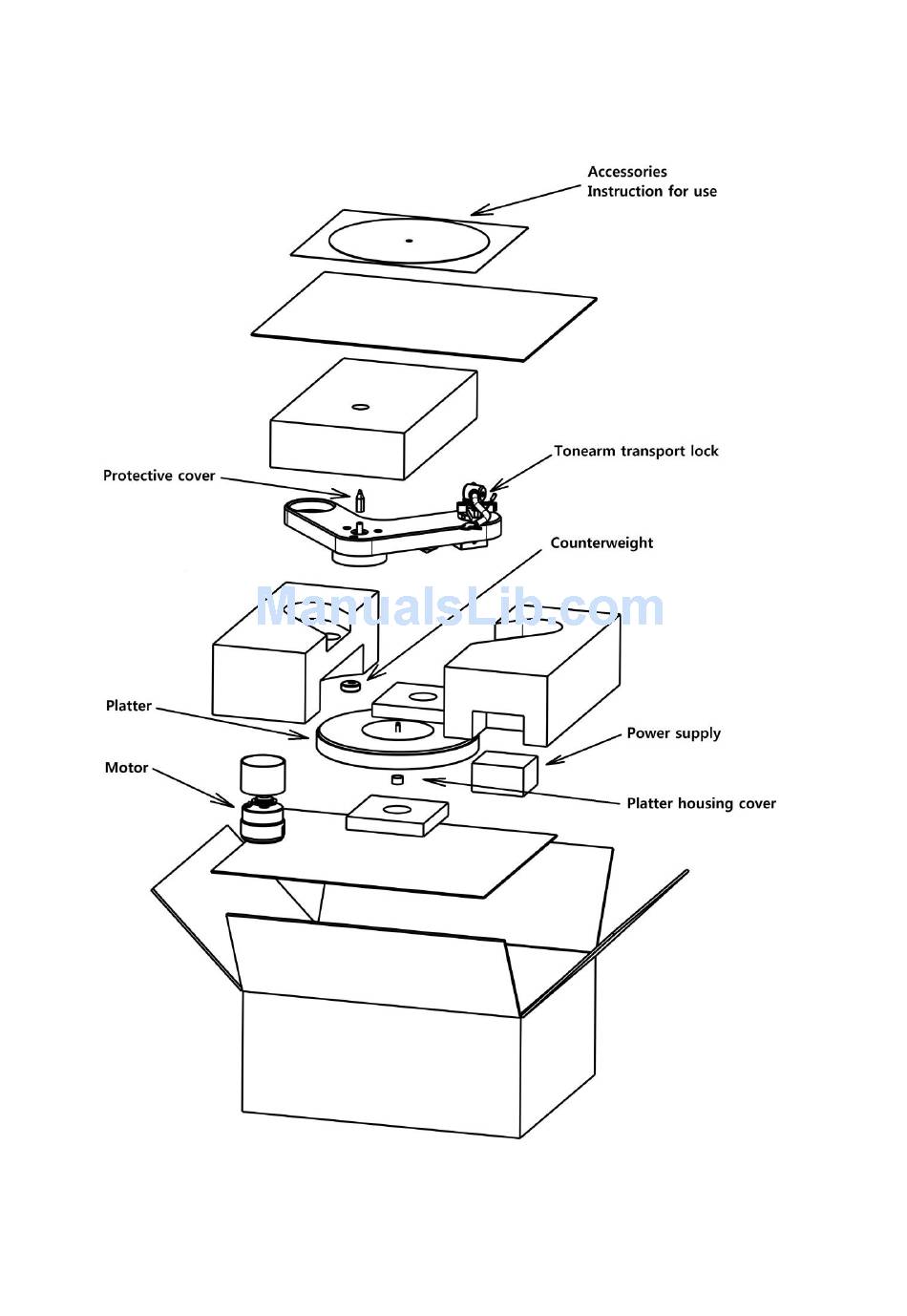 Accessories
Instruction for use

Tonearm transport lock

Protective cover

Counterweight

ManualsLib.com

Platter

Power supply

Motor

Platter housing cover