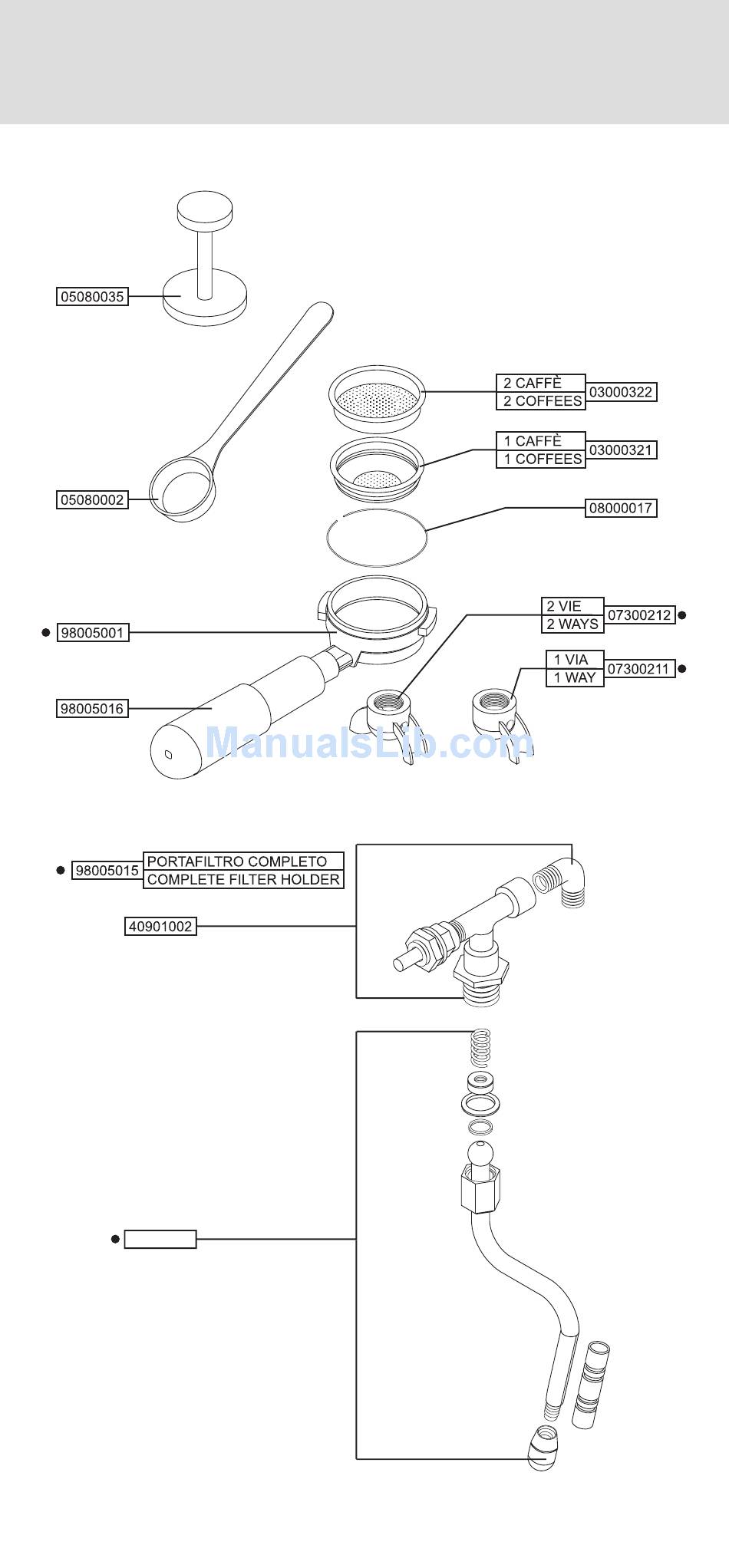 05080035

2 CAFFÈ
2 COFFEES
03000322

1 CAFFÈ
1 COFFEES
03000321

05080002

08000017

2 VIE
2 WAYS
07300212

98005001

1 VIA
1 WAY
07300211

98005016

ManualsLib.com

98005015
PORTAFILTRO COMPLETO
COMPLETE FILTER HOLDER

40901002